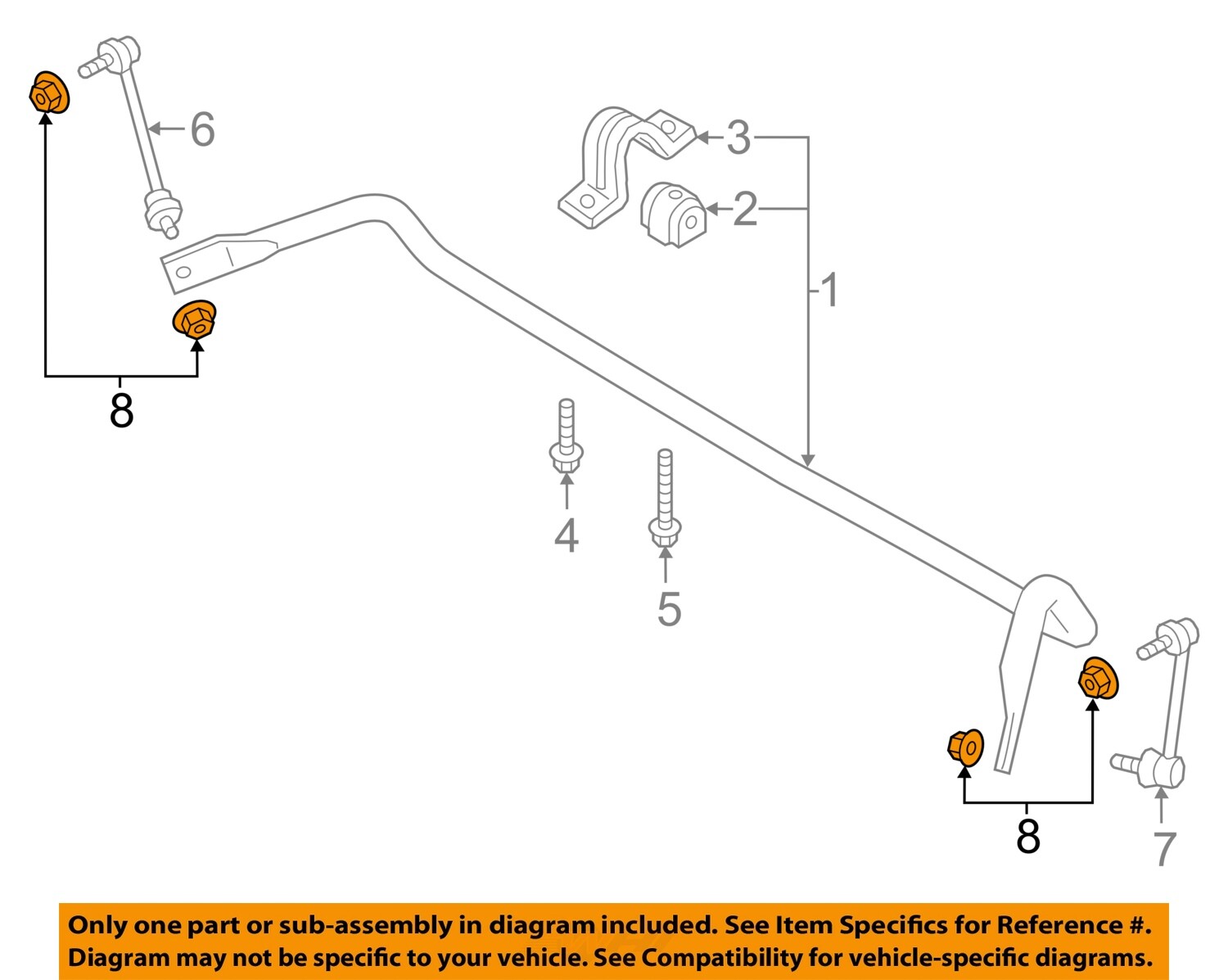 6
3
2
1
8
4
5
8
7

Only one part or sub-assembly in diagram included. See Item Specifics for Reference #. Diagram may not be specific to your vehicle. See Compatibility for vehicle-specific diagrams.