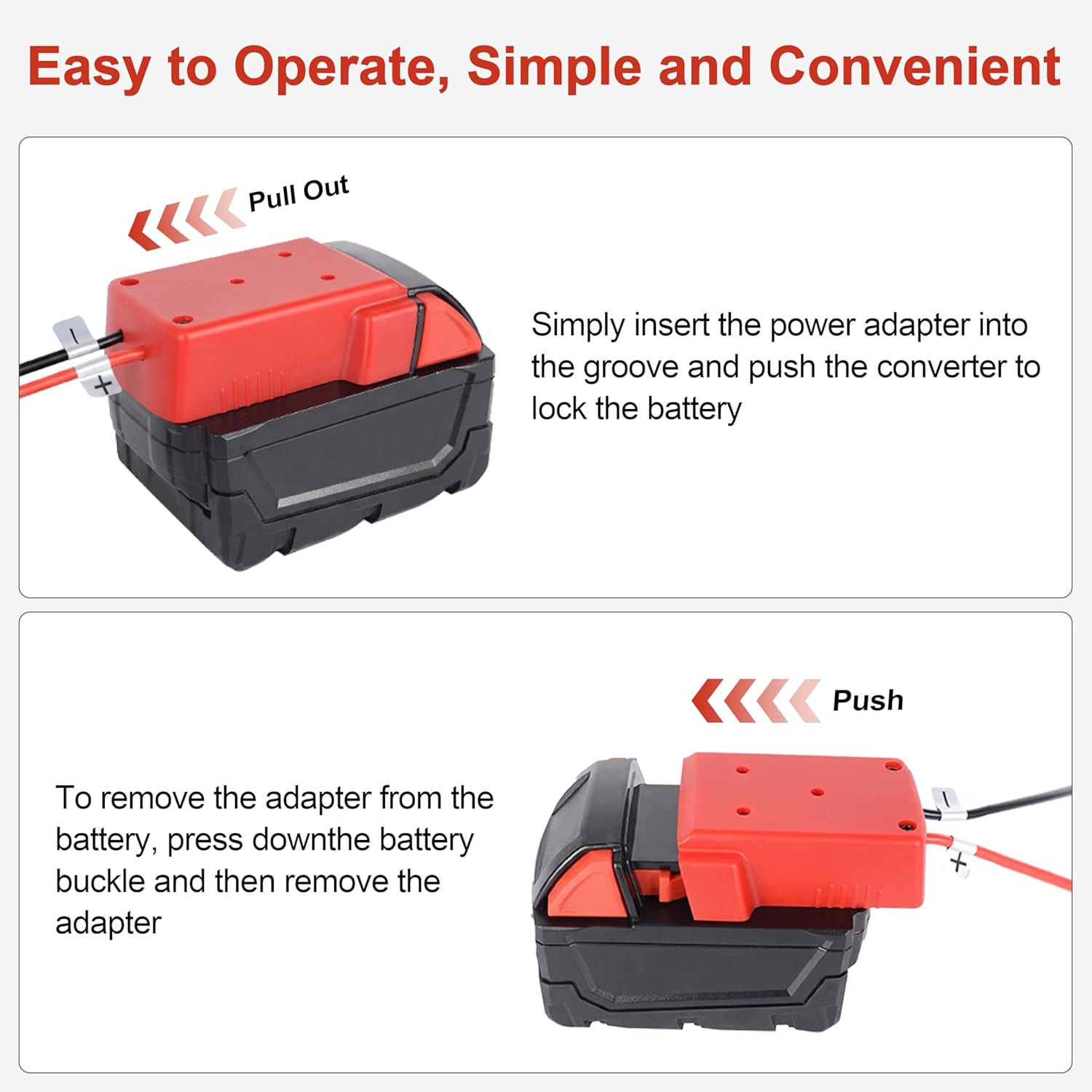 Easy to Operate, Simple and Convenient

Pull Out

-

+

Simply insert the power adapter into the groove and push the converter to lock the battery

Push

To remove the adapter from the battery, press downthe battery buckle and then remove the adapter

-

+