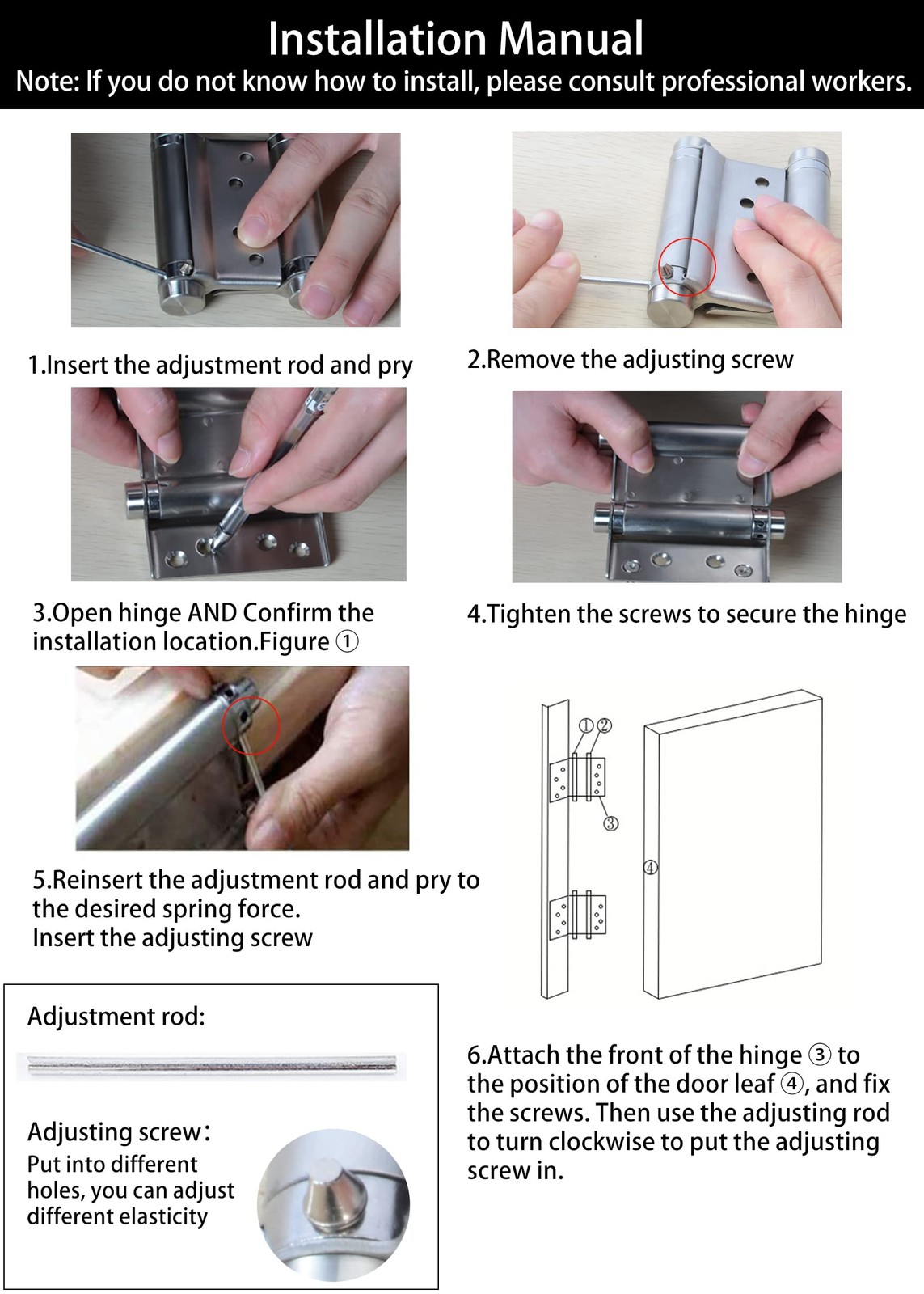 Installation Manual
Note: If you do not know how to install, please consult professional workers.

1.Insert the adjustment rod and pry

2.Remove the adjusting screw

3.Open hinge AND Confirm the installation location.Figure ①

4.Tighten the screws to secure the hinge

5.Reinsert the adjustment rod and pry to the desired spring force.
Insert the adjusting screw

①②

③

④

Adjustment rod:

Adjusting screw:
Put into different holes, you can adjust different elasticity

6.Attach the front of the hinge ③ to the position of the door leaf ④, and fix the screws. Then use the adjusting rod to turn clockwise to put the adjusting screw in.