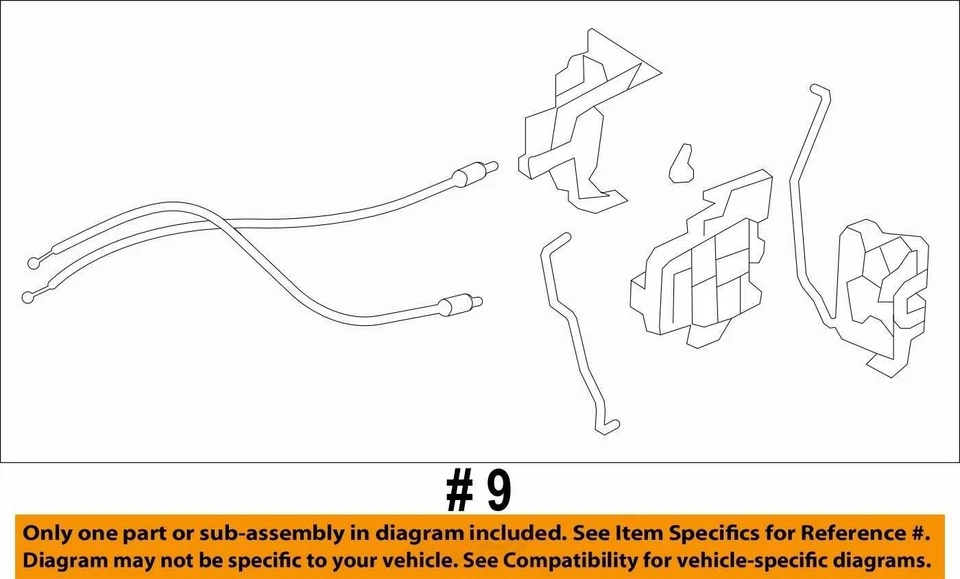 # 9

Only one part or sub-assembly in diagram included. See Item Specifics for Reference #. Diagram may not be specific to your vehicle. See Compatibility for vehicle-specific diagrams.