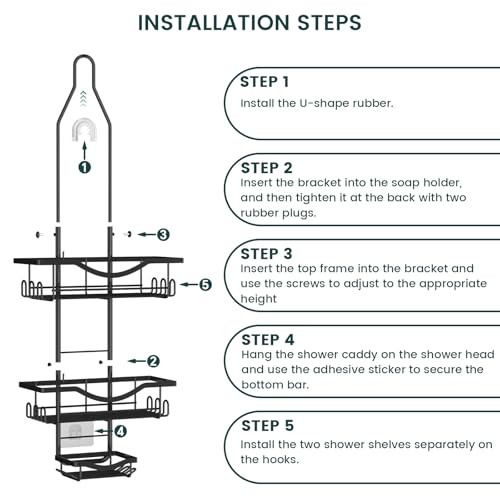 INSTALLATION STEPS

1

3

5

2

4

STEP 1
Install the U-shape rubber.

STEP 2
Insert the bracket into the soap holder, and then tighten it at the back with two rubber plugs.

STEP 3
Insert the top frame into the bracket and use the screws to adjust to the appropriate height

STEP 4
Hang the shower caddy on the shower head and use the adhesive sticker to secure the bottom bar.

STEP 5
Install the two shower shelves separately on the hooks.