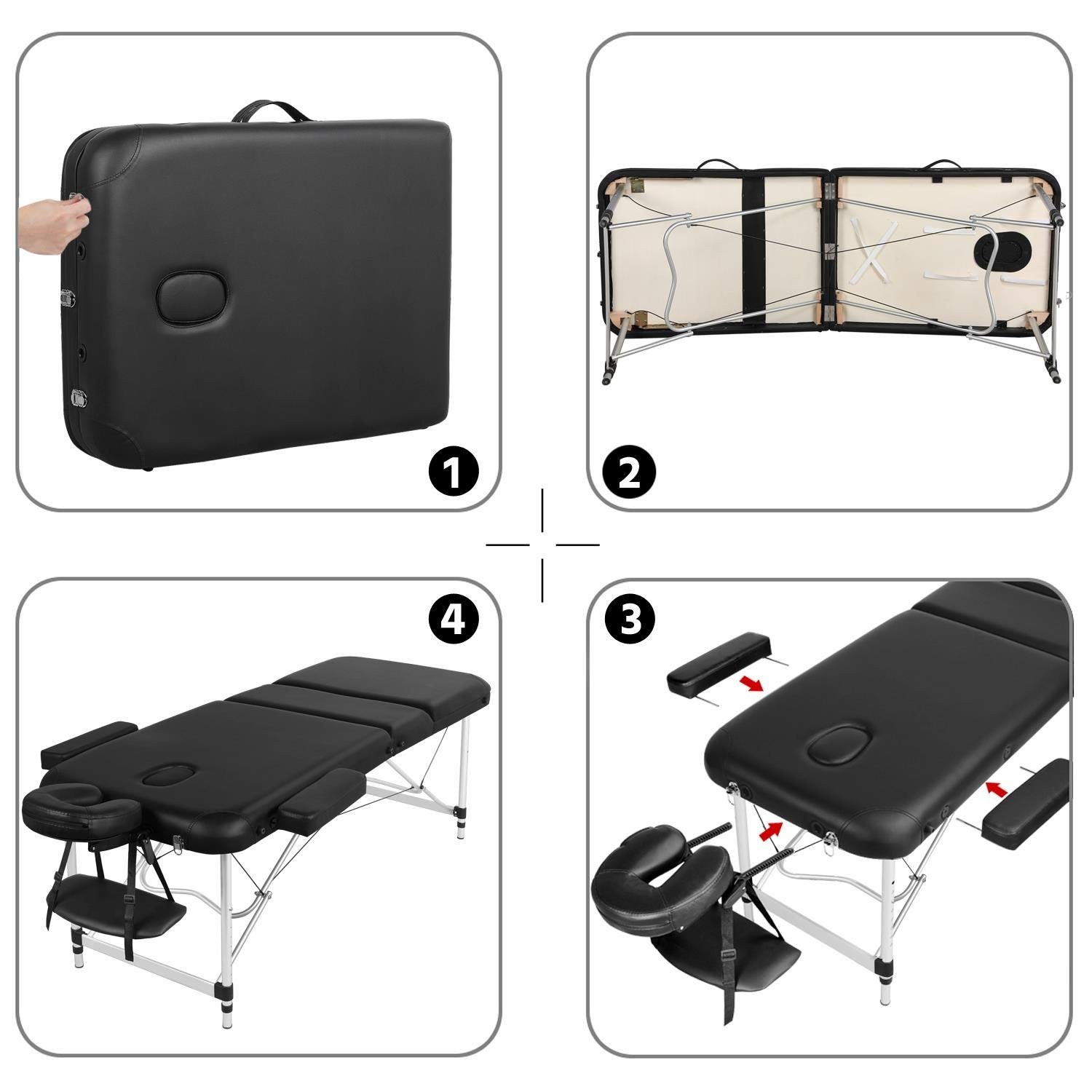 1

2

4

3