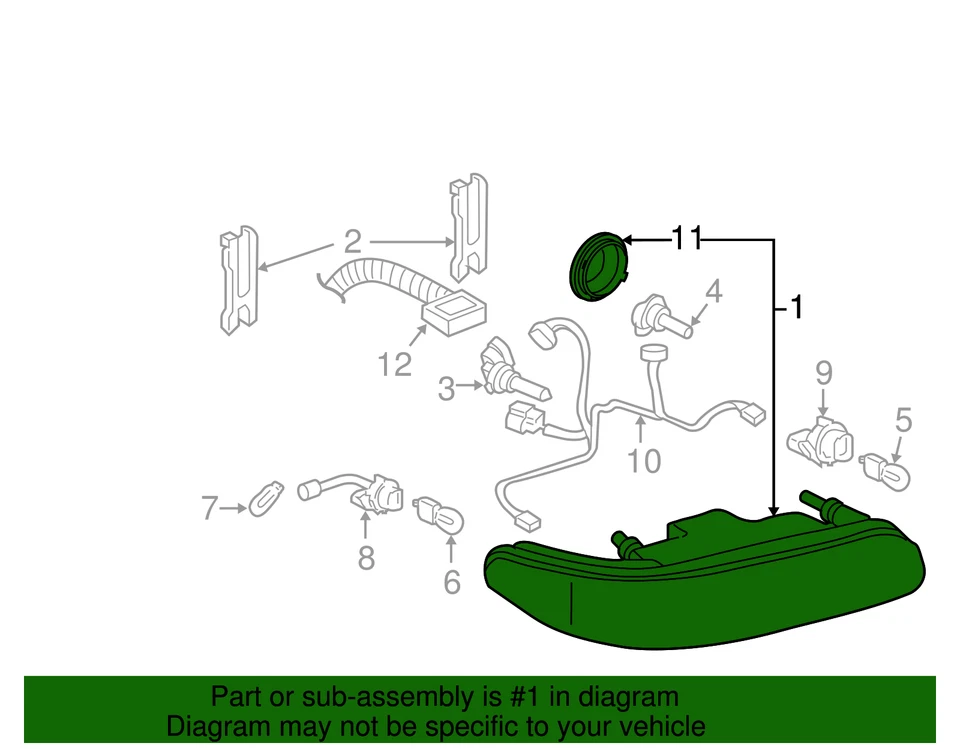 2
11
1
4
12
3
9
5
10
7
8
6

Part or sub-assembly is #1 in diagram
Diagram may not be specific to your vehicle