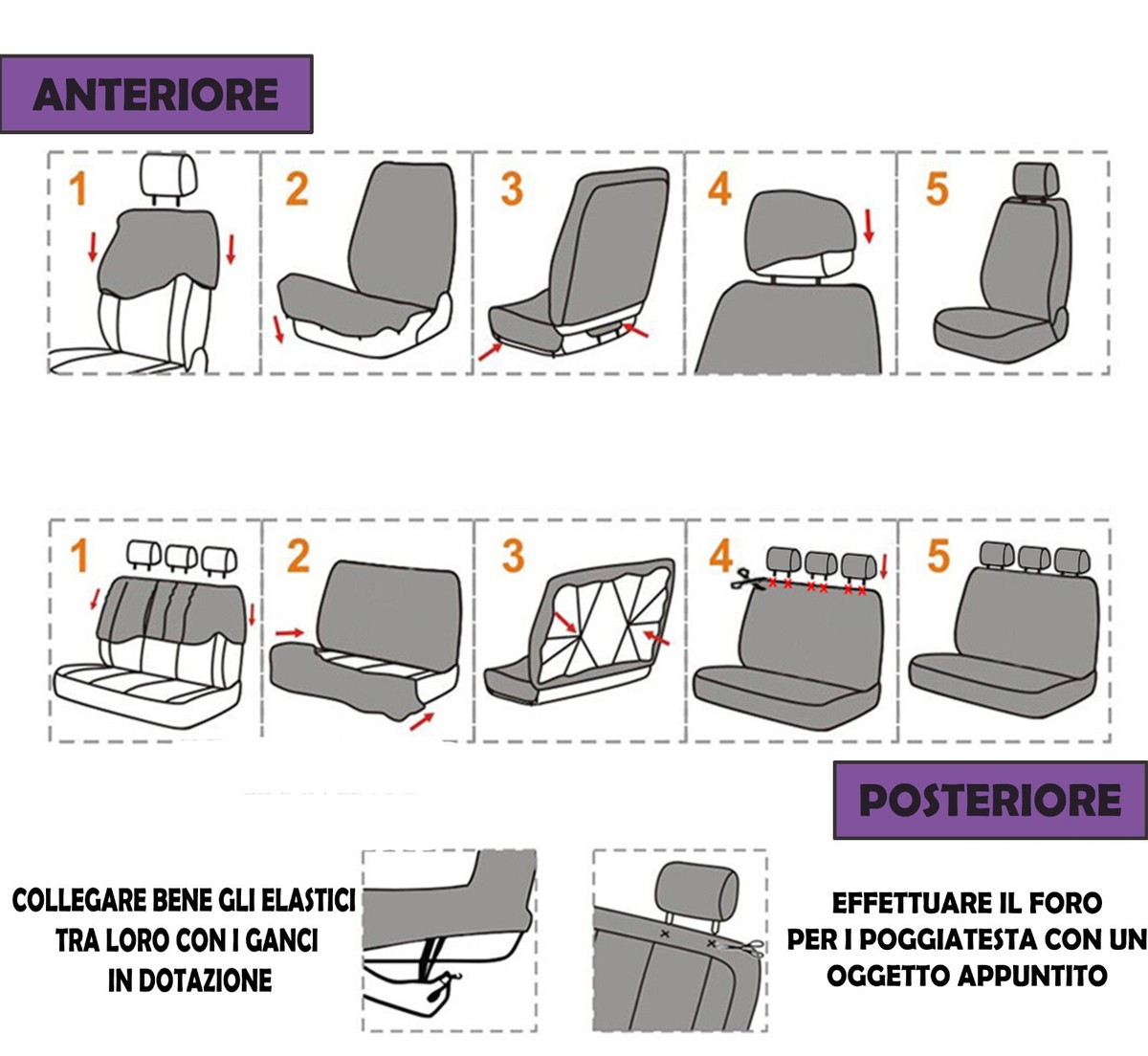 ANTERIORE

1

2

3

4

5

1

2

3

4

5

POSTERIORE

COLLEGARE BENE GLI ELASTICI TRA LORO CON I GANCI IN DOTAZIONE

EFFETTUARE IL FORO PER I POGGIATESTA CON UN OGGETTO APPUNTITO