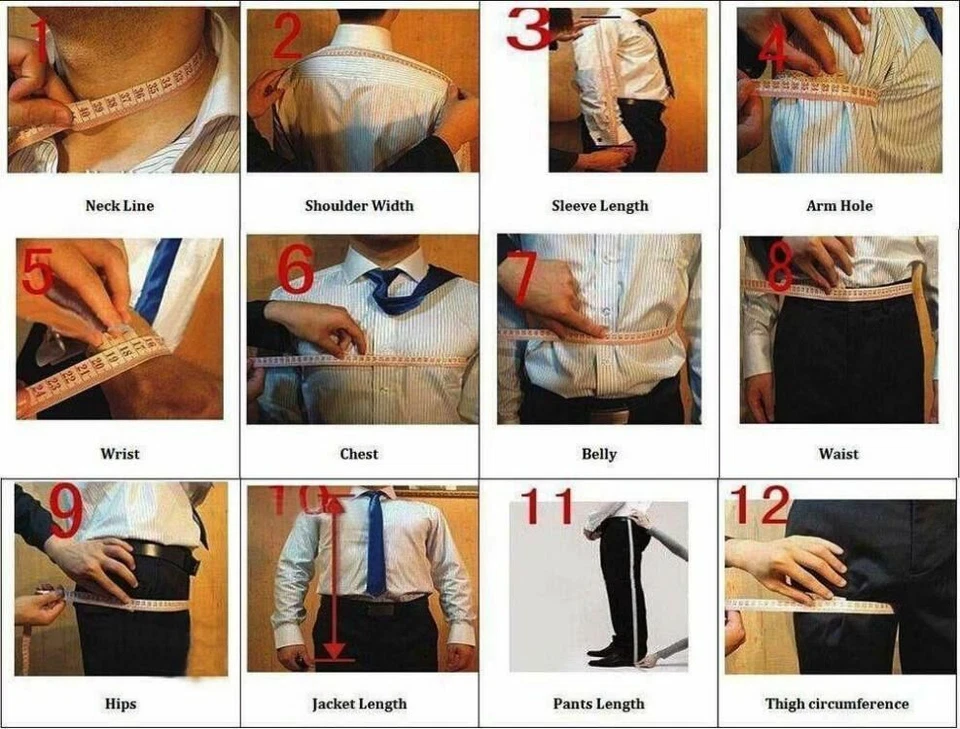 1

Neck Line

2

Shoulder Width

3

Sleeve Length

4

Arm Hole

5

Wrist

6

Chest

7

Belly

8

Waist

9

Hips

10

Jacket Length

11

Pants Length

12

Thigh circumference