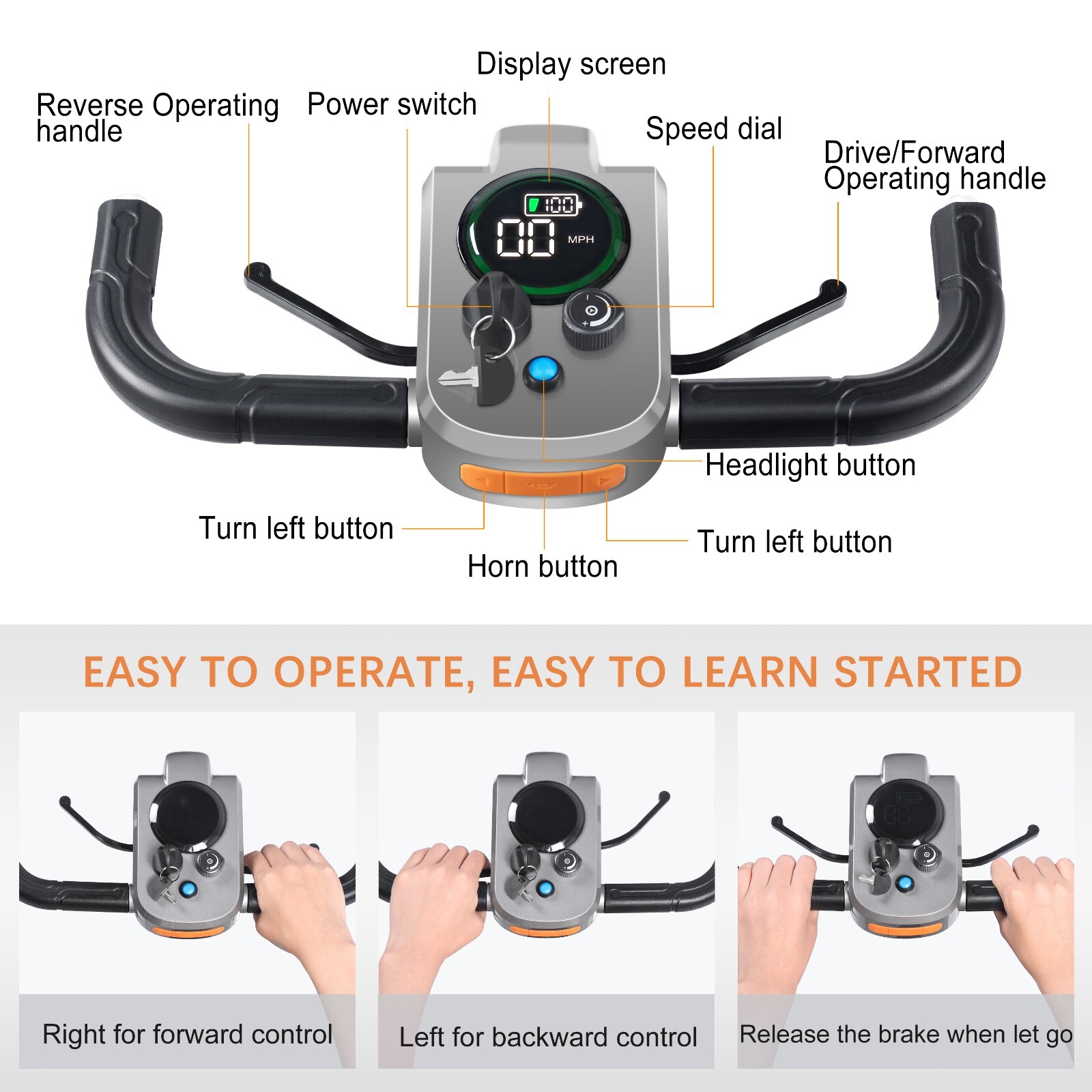 Display screen

Reverse Operating handle

Power switch

Speed dial

Drive/Forward Operating handle

100

00 MPH

Headlight button

Turn left button

Horn button

Turn left button

EASY TO OPERATE, EASY TO LEARN STARTED

Right for forward control

Left for backward control

Release the brake when let go