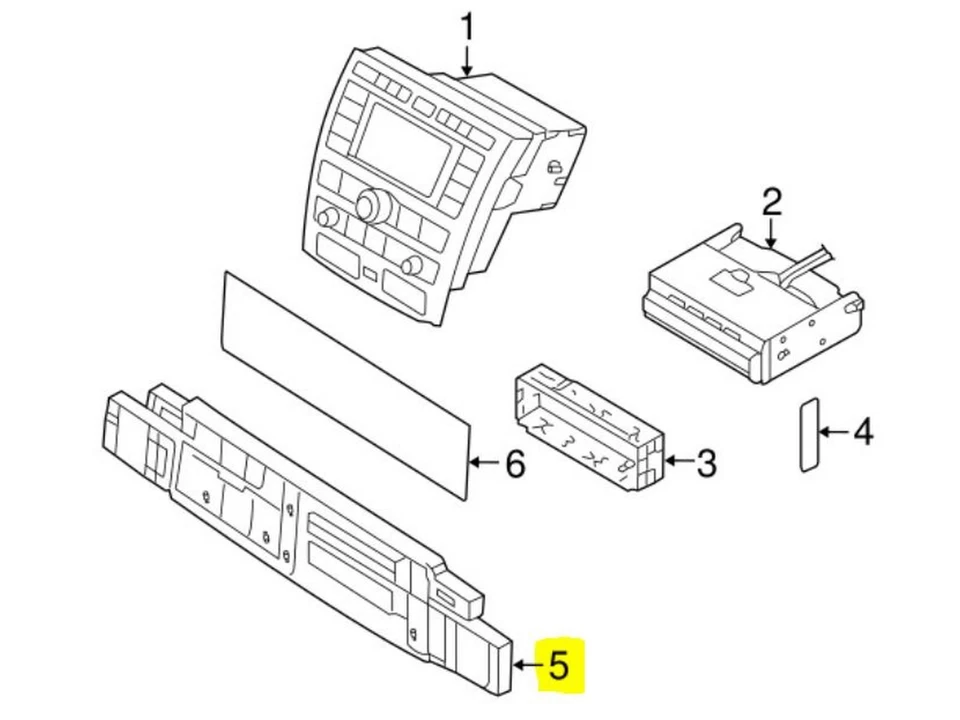 1
2
6
3
4
5