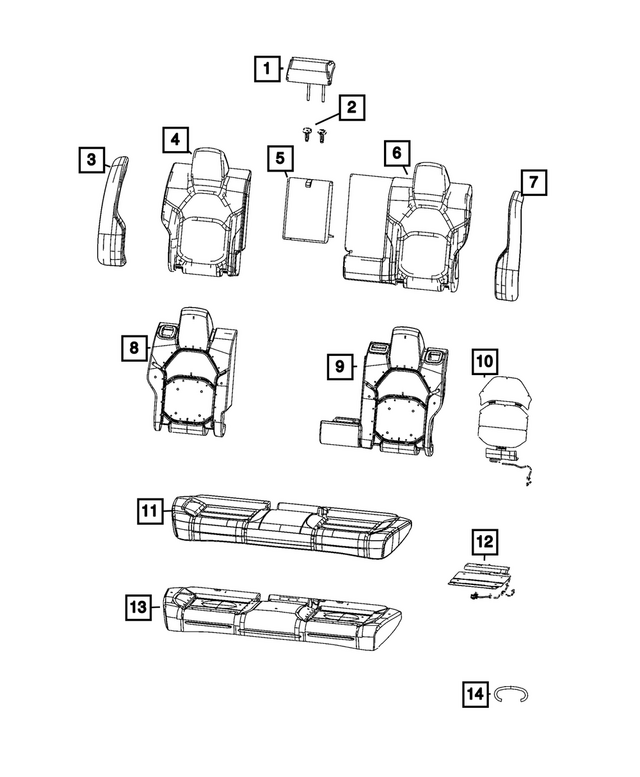 1
2
3
4
5
6
7
8
9
10
11
12
13
14