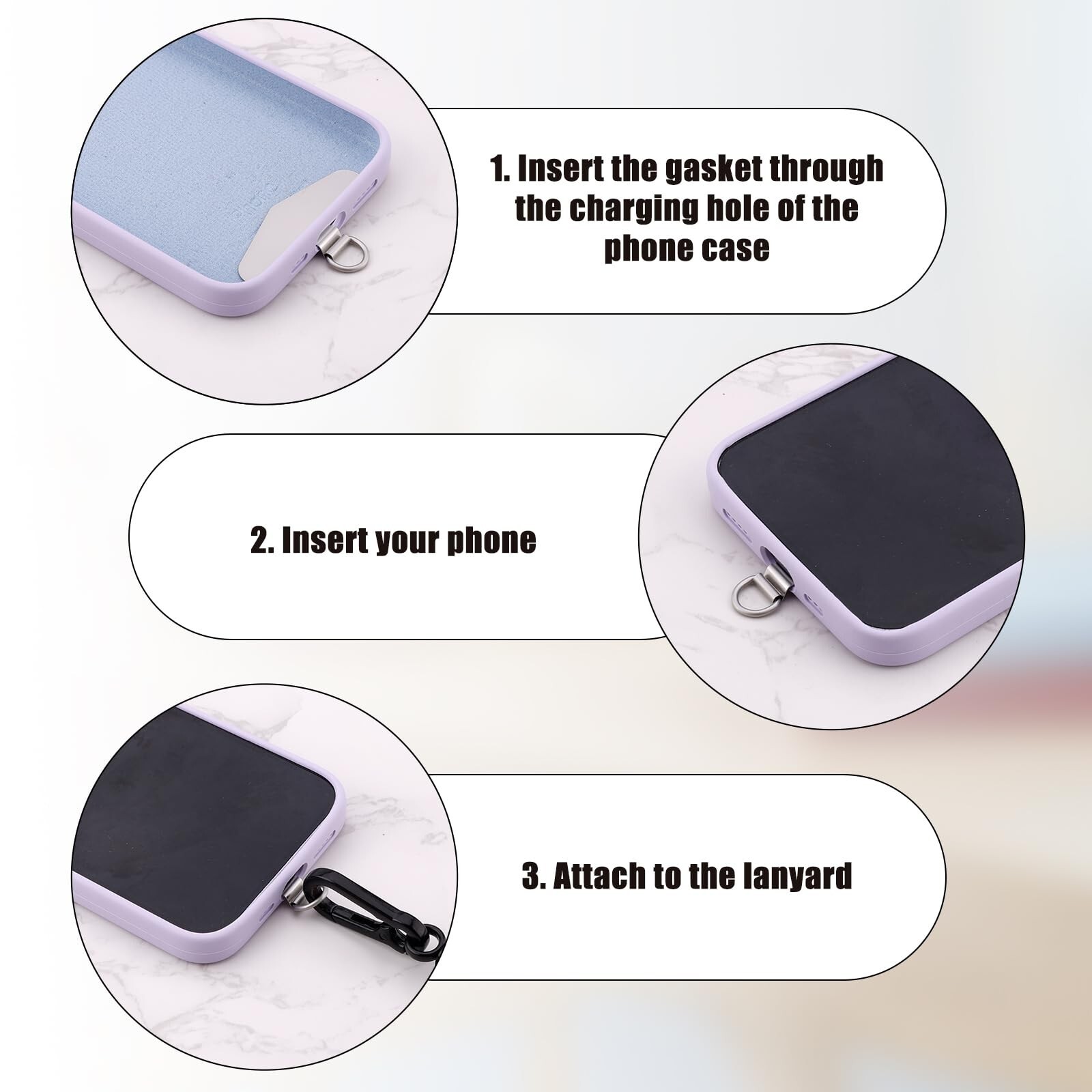 1. Insert the gasket through the charging hole of the phone case

2. Insert your phone

3. Attach to the lanyard