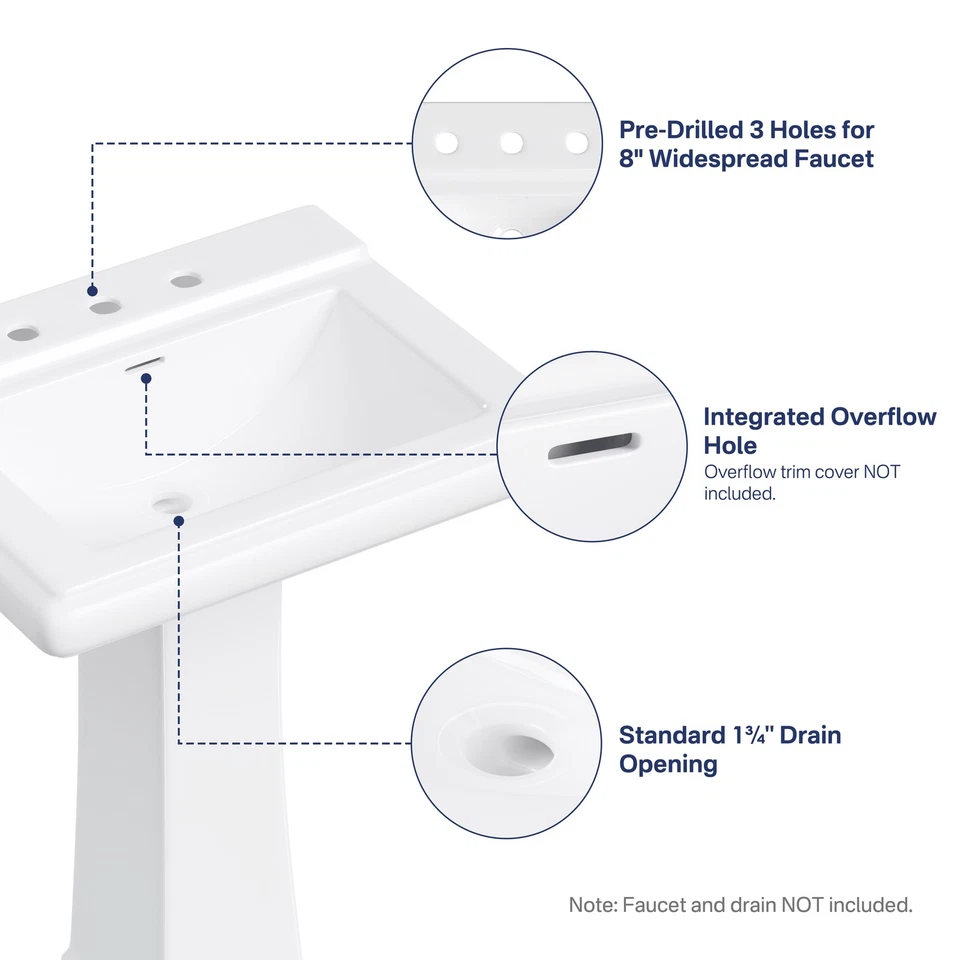 Pre-Drilled 3 Holes for 8" Widespread Faucet

Integrated Overflow Hole
Overflow trim cover NOT included.

Standard 1¾" Drain Opening

Note: Faucet and drain NOT included.