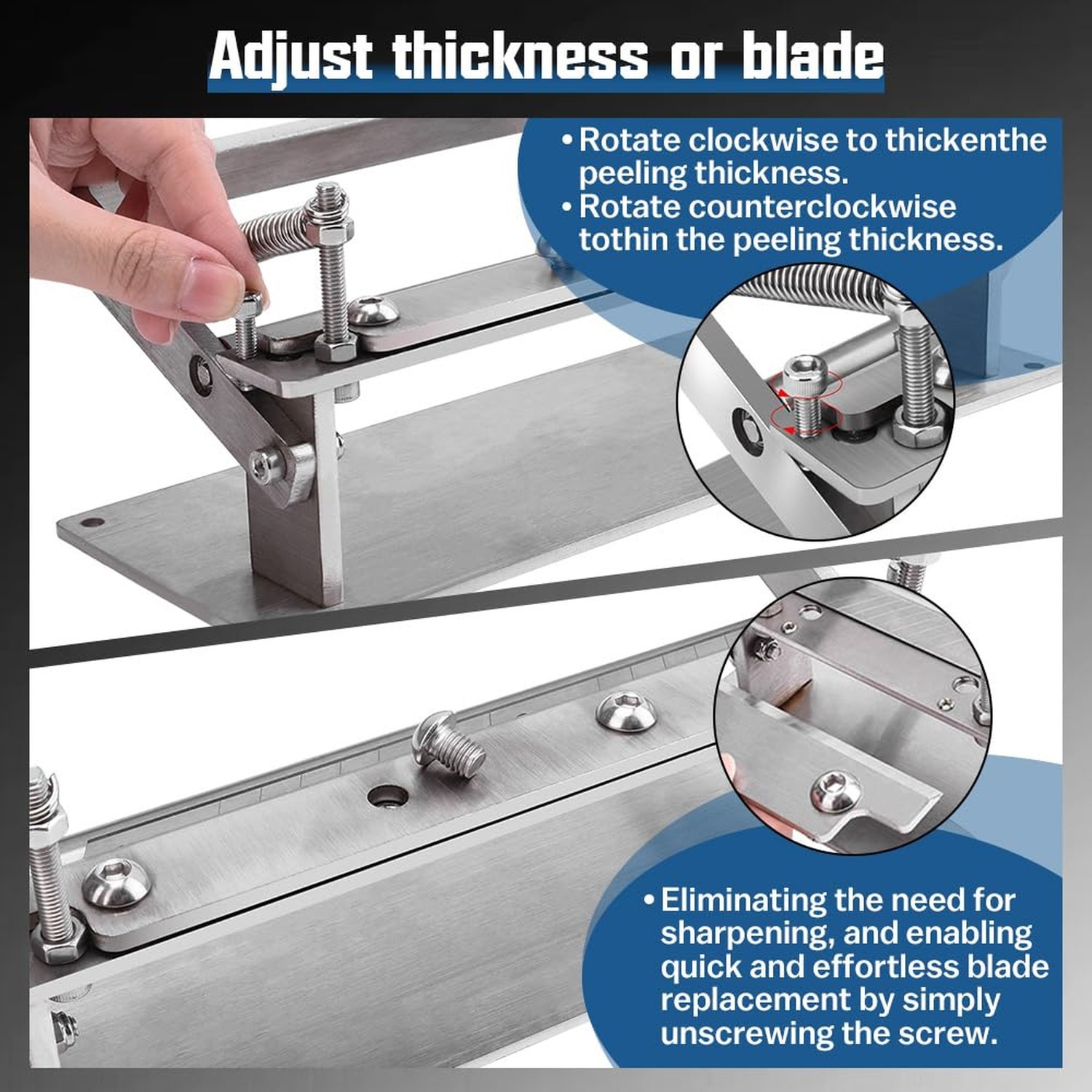 Adjust thickness or blade

• Rotate clockwise to thickenthe peeling thickness.
• Rotate counterclockwise tothin the peeling thickness.

• Eliminating the need for sharpening, and enabling quick and effortless blade replacement by simply unscrewing the screw.