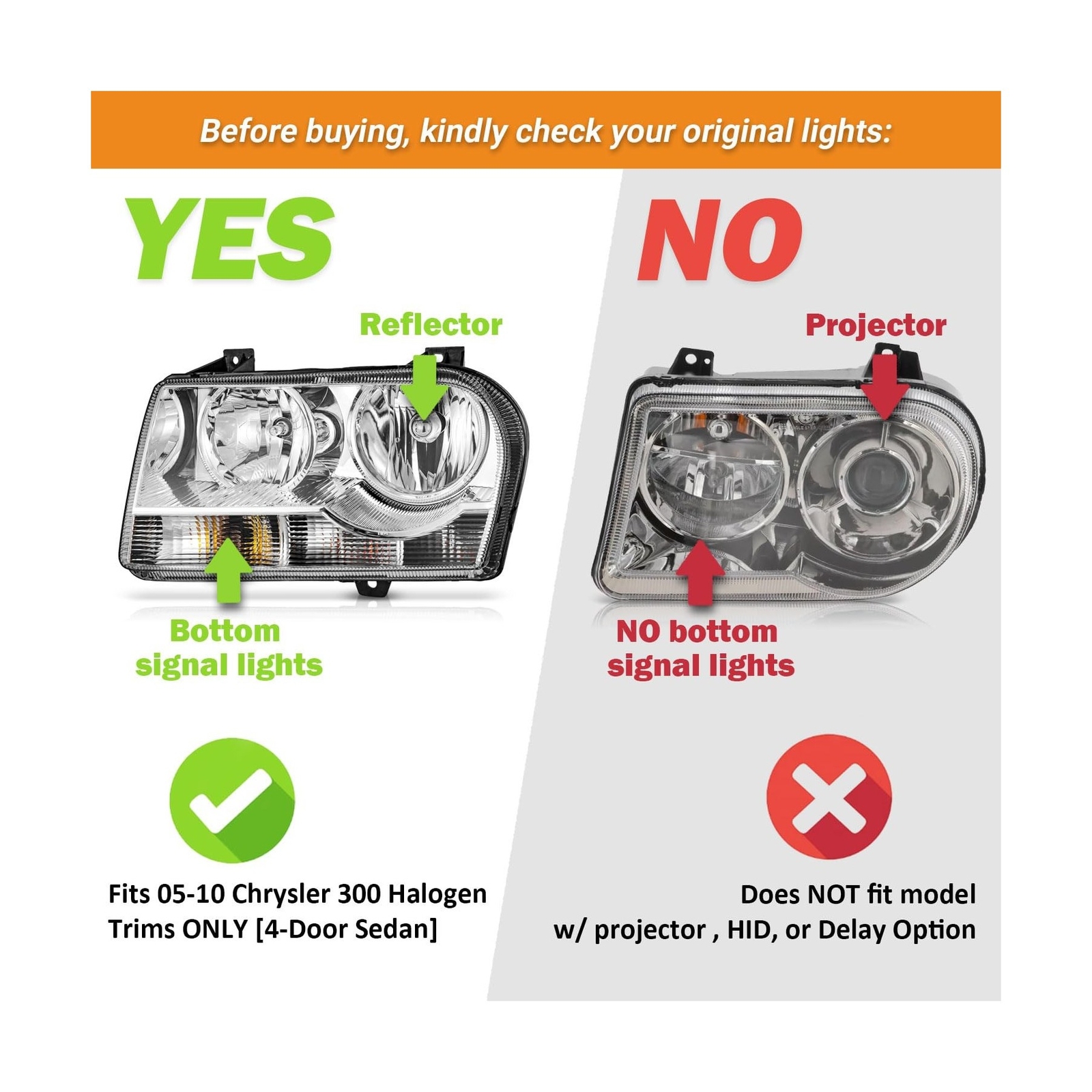 Before buying, kindly check your original lights:

YES

Reflector

Bottom signal lights

Fits 05-10 Chrysler 300 Halogen Trims ONLY [4-Door Sedan]

NO

Projector

NO bottom signal lights

Does NOT fit model w/ projector , HID, or Delay Option