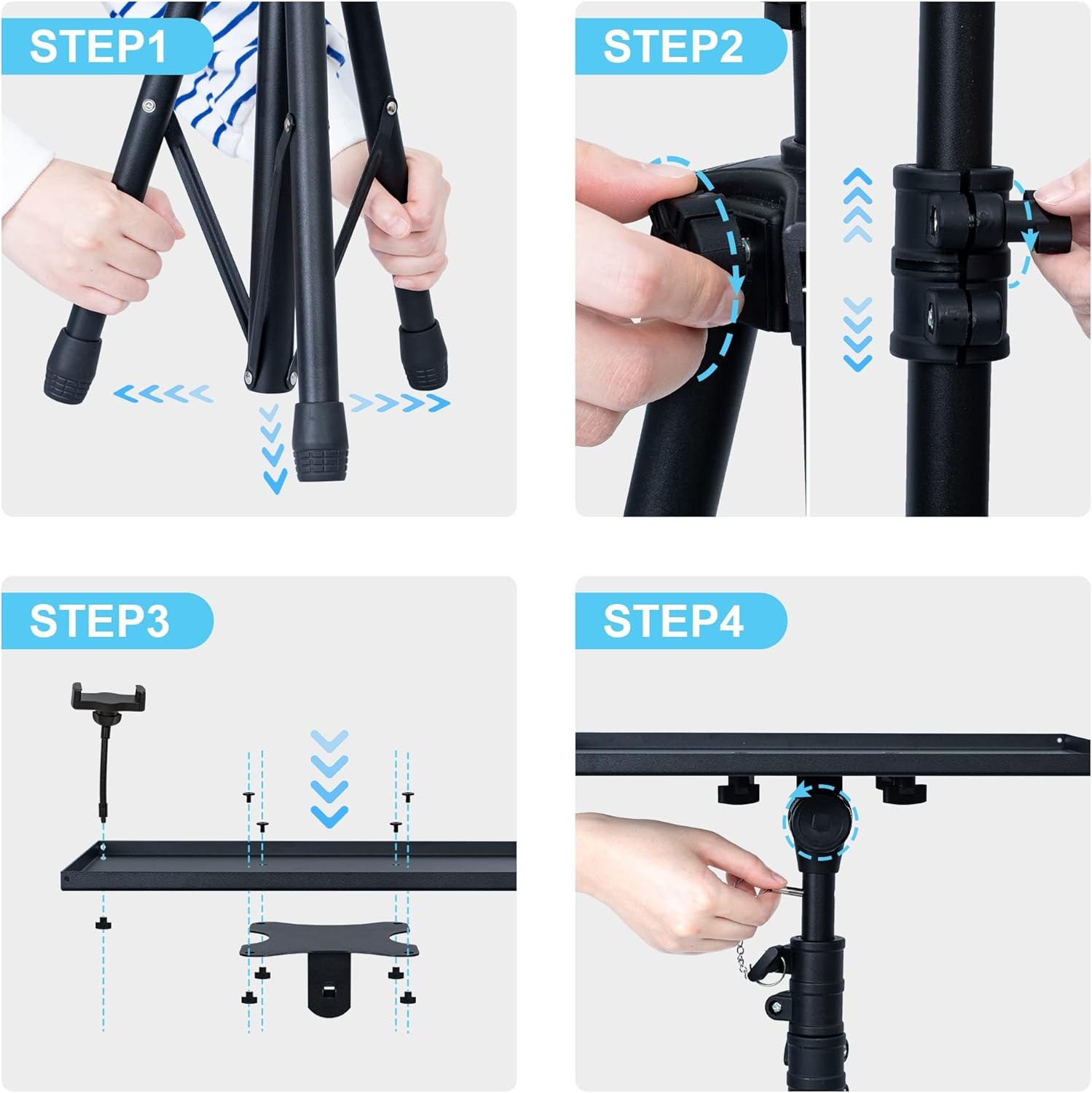 STEP1

STEP2

STEP3

STEP4