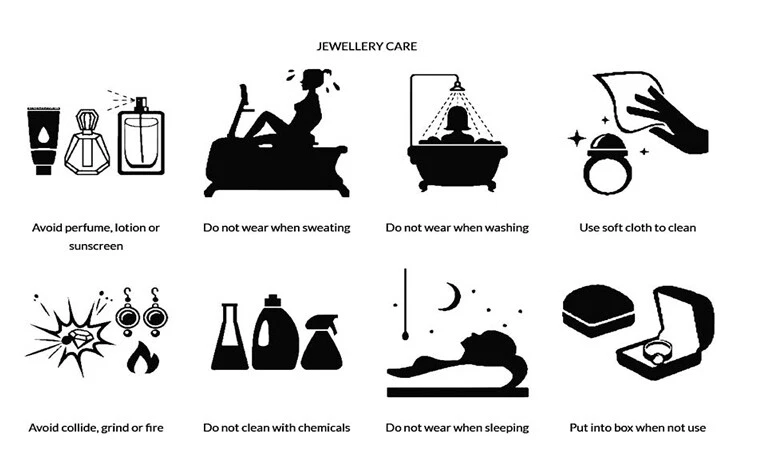 JEWELLERY CARE

Avoid perfume, lotion or sunscreen

Do not wear when sweating

Do not wear when washing

Use soft cloth to clean

Avoid collide, grind or fire

Do not clean with chemicals

Do not wear when sleeping

Put into box when not use