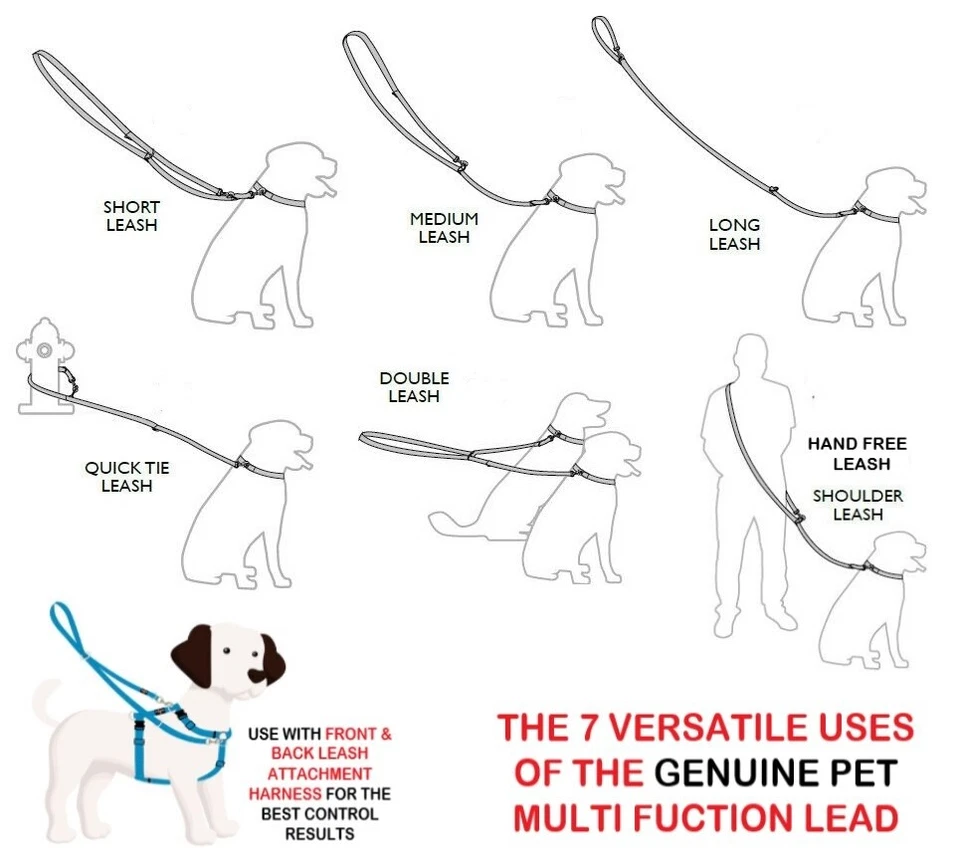 SHORT LEASH

MEDIUM LEASH

LONG LEASH

QUICK TIE LEASH

DOUBLE LEASH

HAND FREE LEASH

SHOULDER LEASH

USE WITH FRONT & BACK LEASH ATTACHMENT HARNESS FOR THE BEST CONTROL RESULTS

THE 7 VERSATILE USES OF THE GENUINE PET MULTI FUCTION LEAD