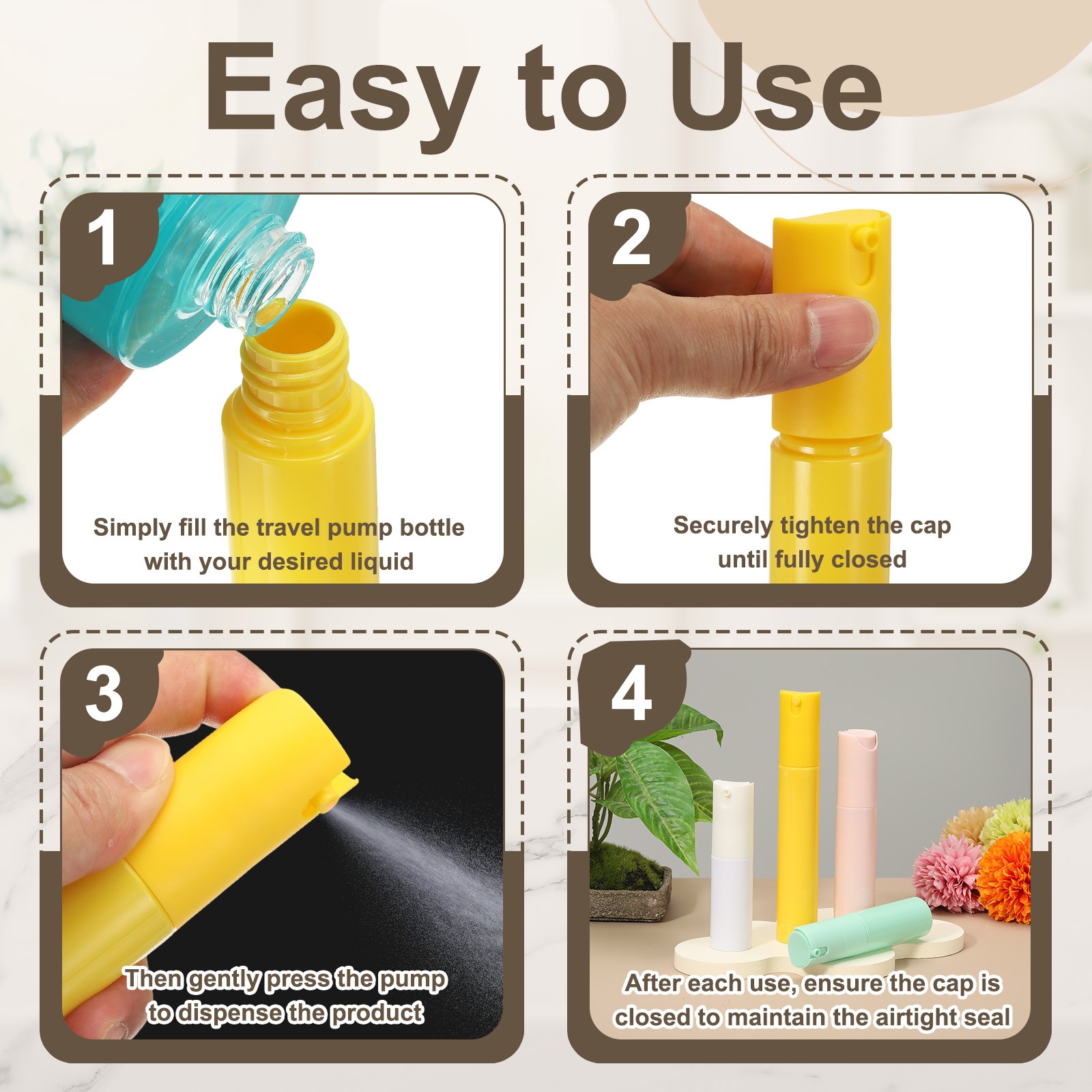 Easy to Use

1

Simply fill the travel pump bottle with your desired liquid

2

Securely tighten the cap until fully closed

3

Then gently press the pump to dispense the product

4

After each use, ensure the cap is closed to maintain the airtight seal