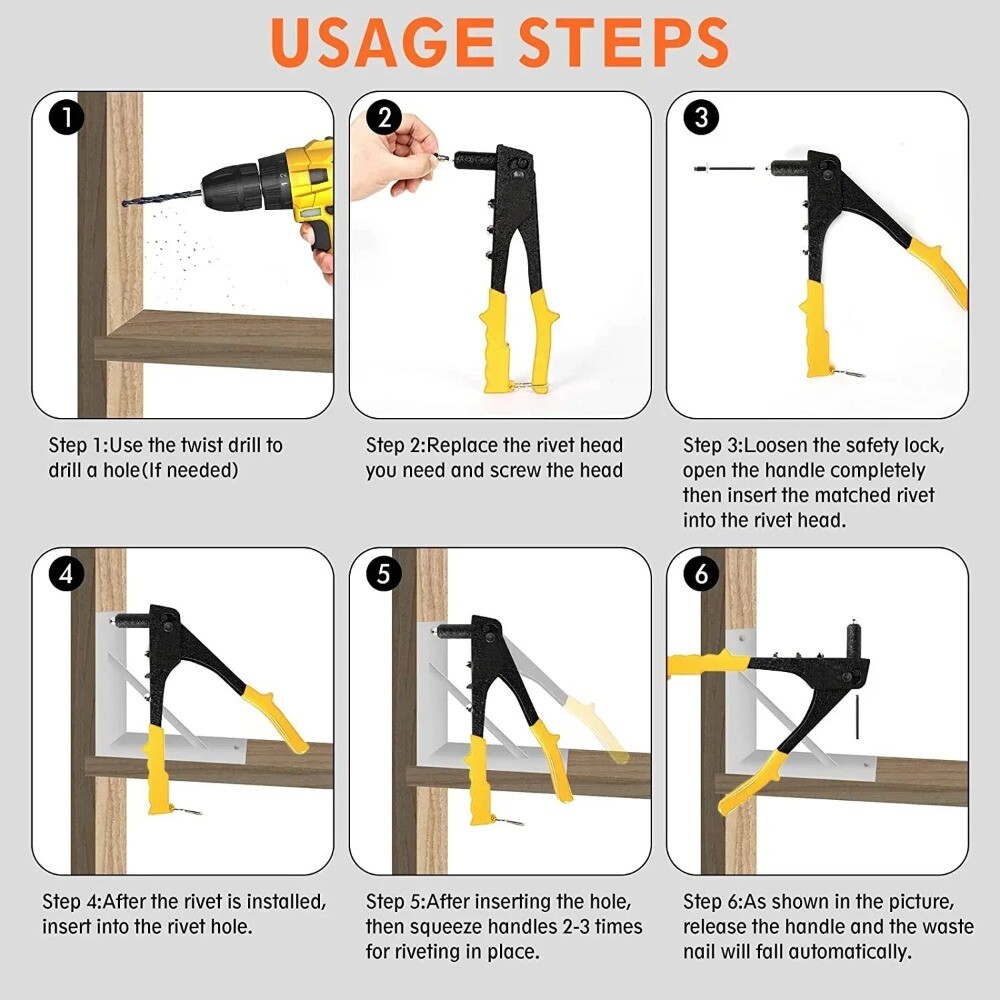 USAGE STEPS

1

Step 1:Use the twist drill to drill a hole(If needed)

2

Step 2:Replace the rivet head you need and screw the head

3

Step 3:Loosen the safety lock, open the handle completely then insert the matched rivet into the rivet head.

4

Step 4:After the rivet is installed, insert into the rivet hole.

5

Step 5:After inserting the hole, then squeeze handles 2-3 times for riveting in place.

6

Step 6:As shown in the picture, release the handle and the waste nail will fall automatically.