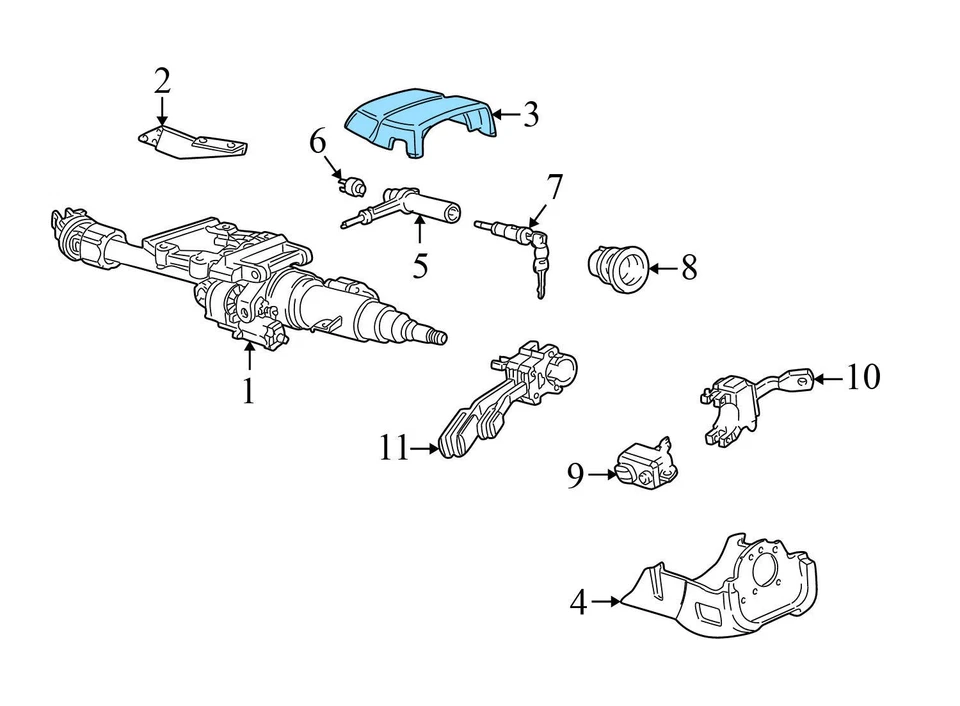 2
3
6
7
5
8
1
10
11
9
4