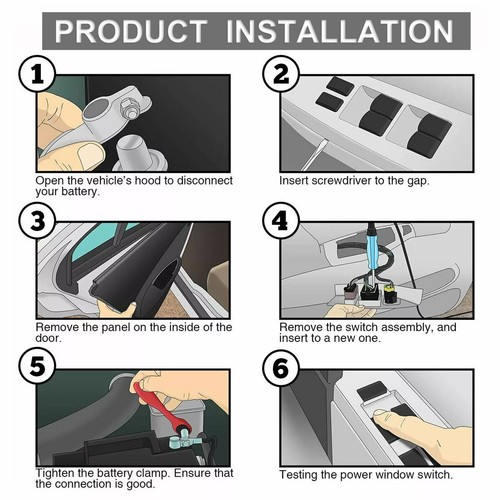 PRODUCT INSTALLATION

1

Open the vehicle's hood to disconnect your battery.

2

Insert screwdriver to the gap.

3

Remove the panel on the inside of the door.

4

Remove the switch assembly, and insert to a new one.

5

Tighten the battery clamp. Ensure that the connection is good.

6

Testing the power window switch.