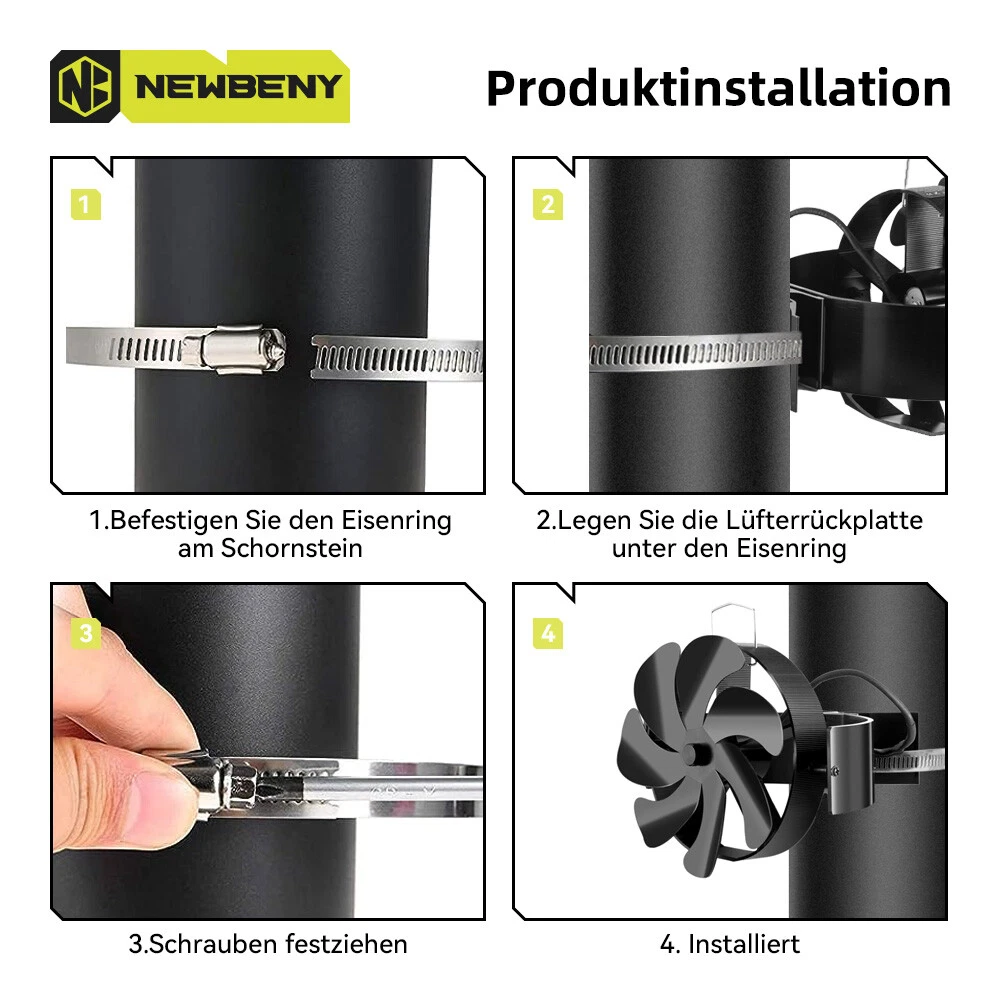 NEWBENY

Produktinstallation

1

1.Befestigen Sie den Eisenring am Schornstein

2

2.Legen Sie die Lüfterrückplatte unter den Eisenring

3

3.Schrauben festziehen

4

4. Installiert