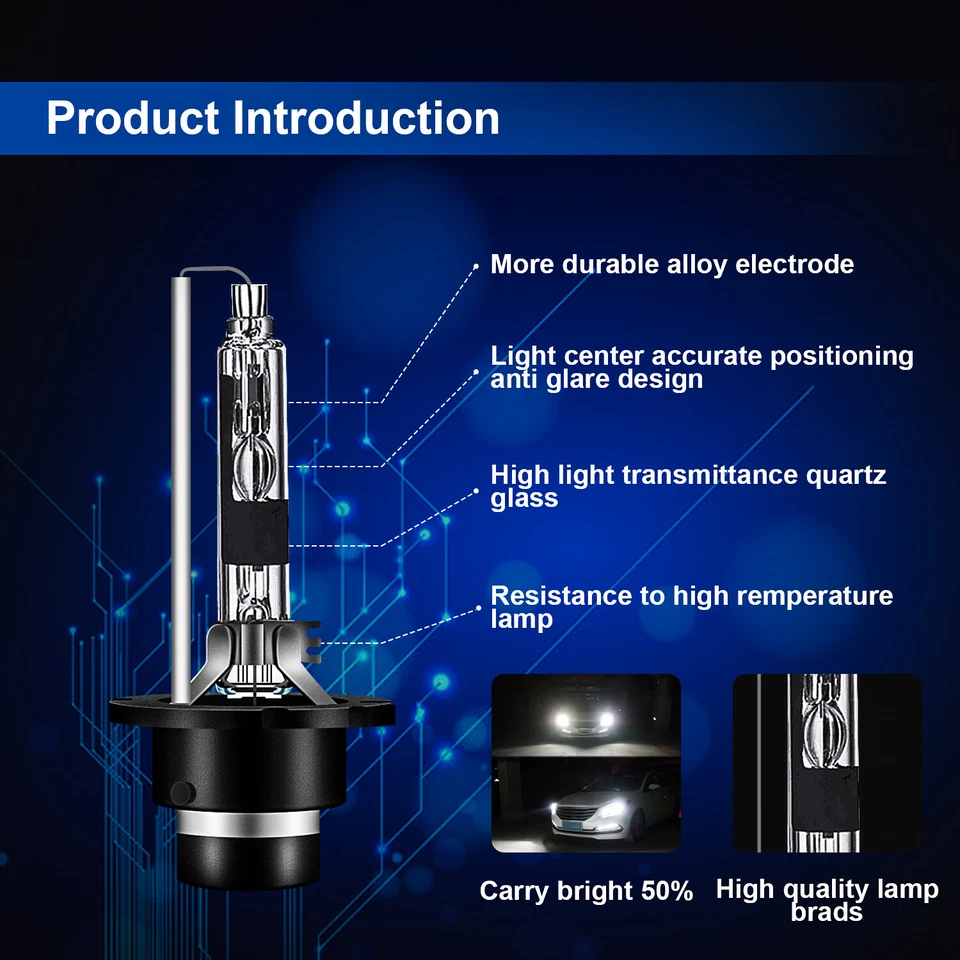 Product Introduction

More durable alloy electrode

Light center accurate positioning anti glare design

High light transmittance quartz glass

Resistance to high remperature lamp

Carry bright 50%

High quality lamp brads