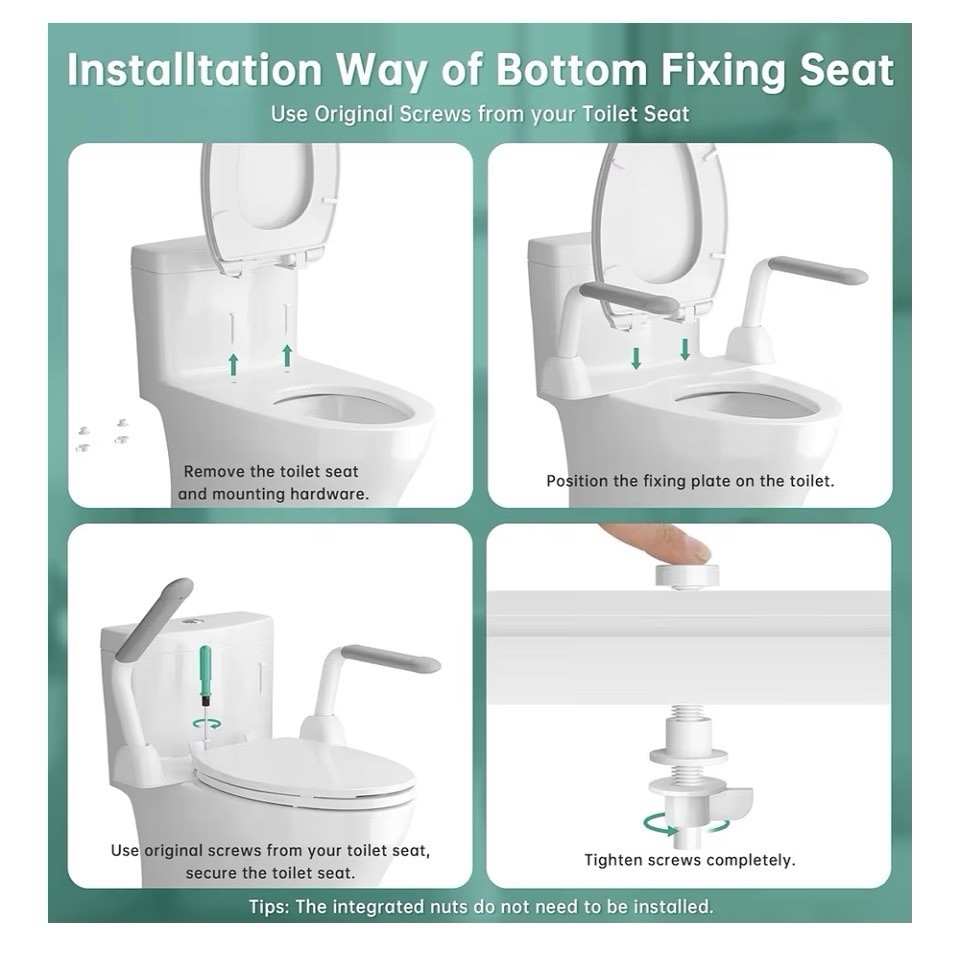 Installtation Way of Bottom Fixing Seat
Use Original Screws from your Toilet Seat

Remove the toilet seat and mounting hardware.

Position the fixing plate on the toilet.

Use original screws from your toilet seat, secure the toilet seat.

Tighten screws completely.

Tips: The integrated nuts do not need to be installed.