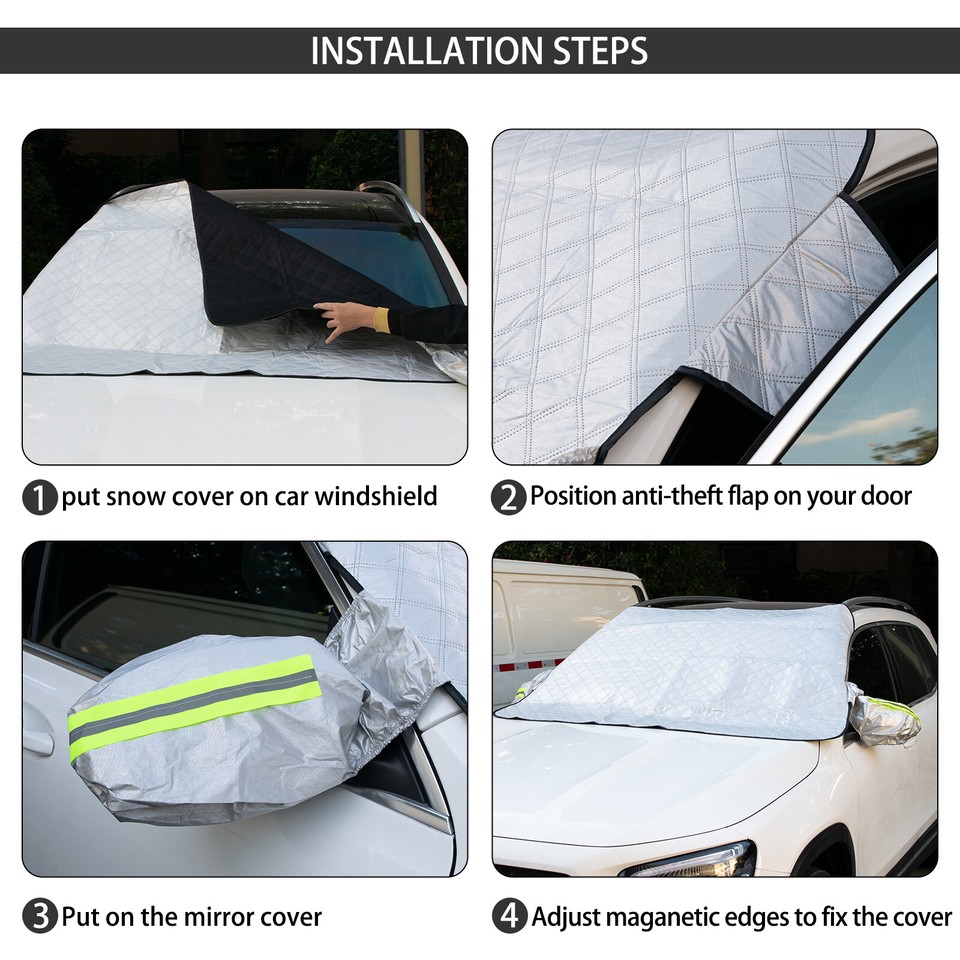 INSTALLATION STEPS

1 put snow cover on car windshield

2 Position anti-theft flap on your door

3 Put on the mirror cover

4 Adjust maganetic edges to fix the cover