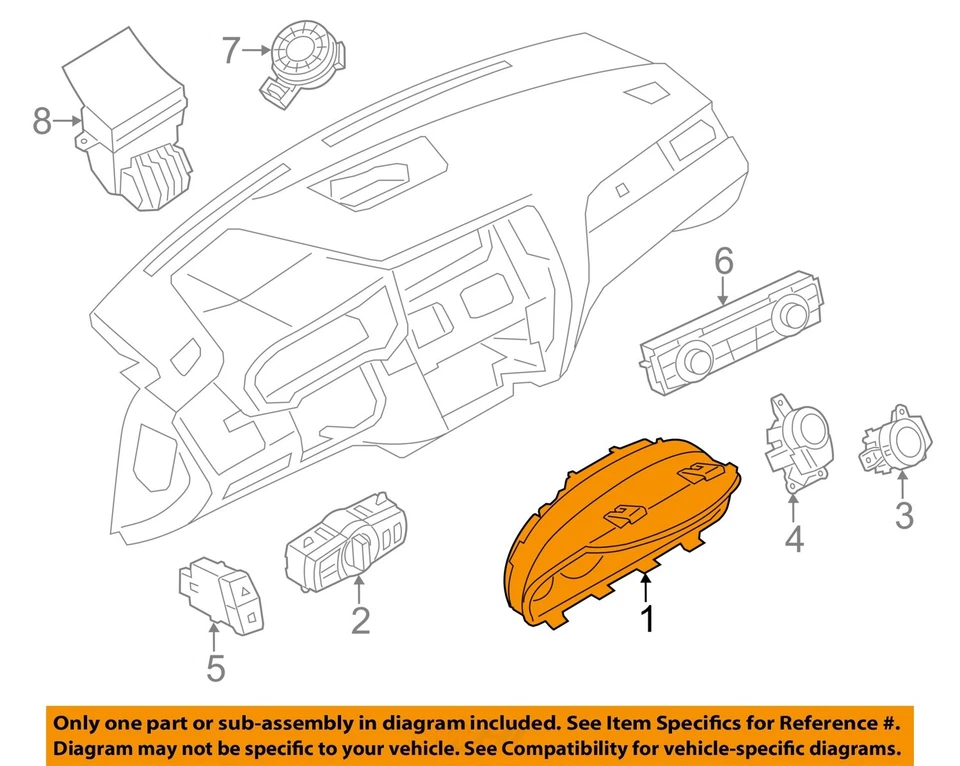 7
8
6
4
3
2
1
5

Only one part or sub-assembly in diagram included. See Item Specifics for Reference #. Diagram may not be specific to your vehicle. See Compatibility for vehicle-specific diagrams.