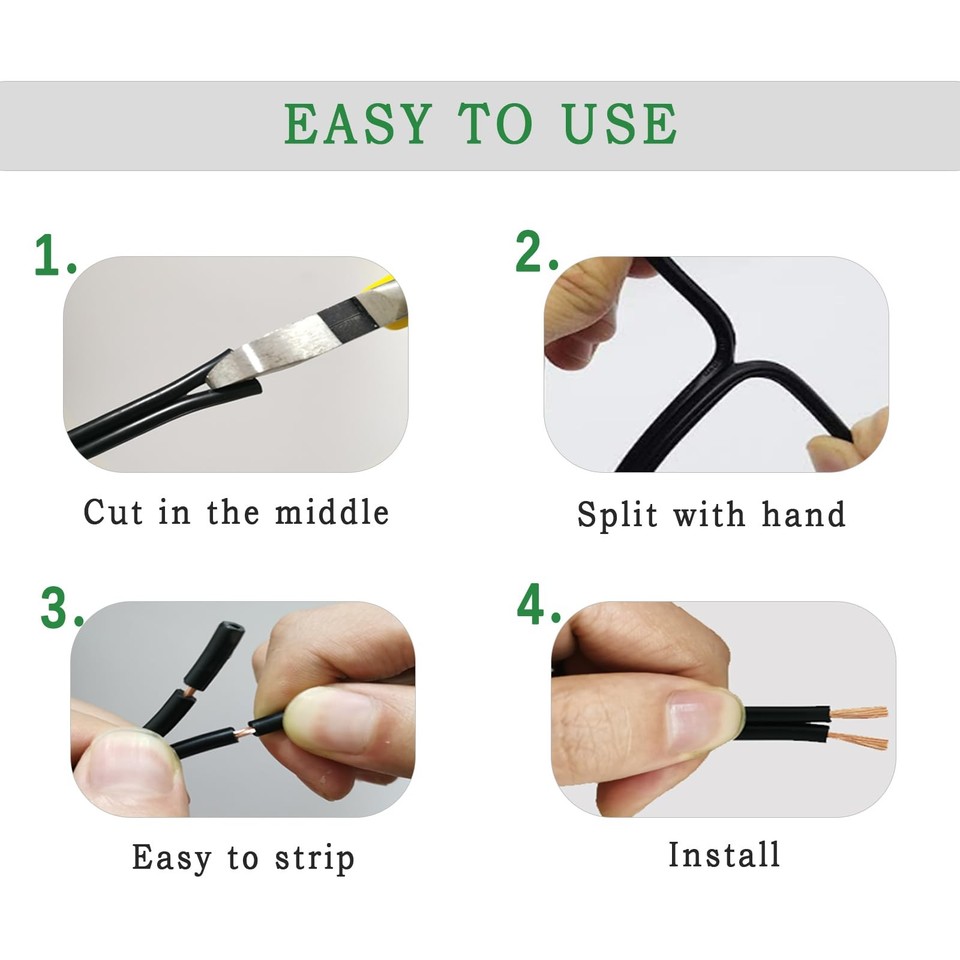 EASY TO USE

1.

Cut in the middle

2.

Split with hand

3.

Easy to strip

4.

Install