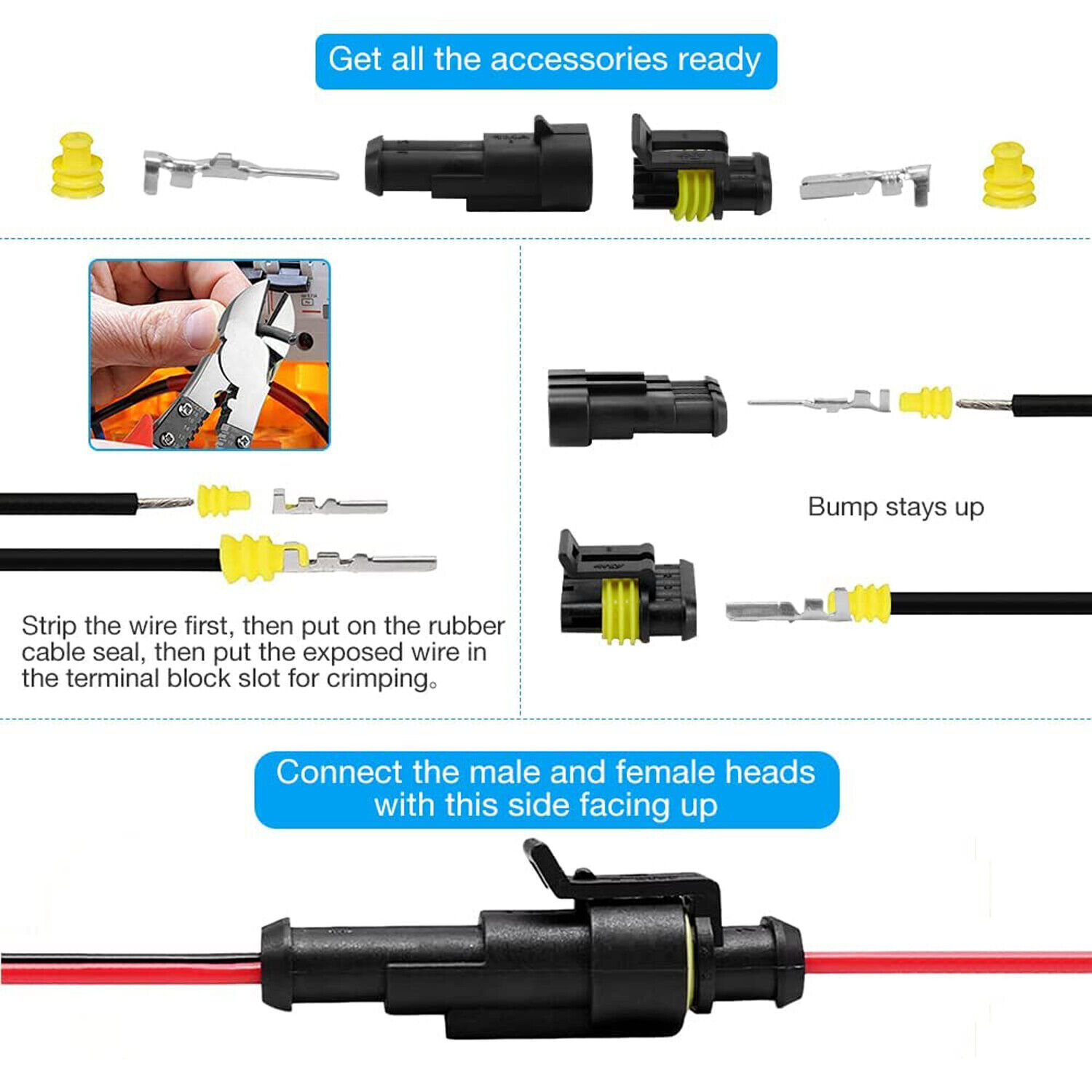 Get all the accessories ready

Strip the wire first, then put on the rubber cable seal, then put the exposed wire in the terminal block slot for crimping。

Bump stays up

Connect the male and female heads with this side facing up