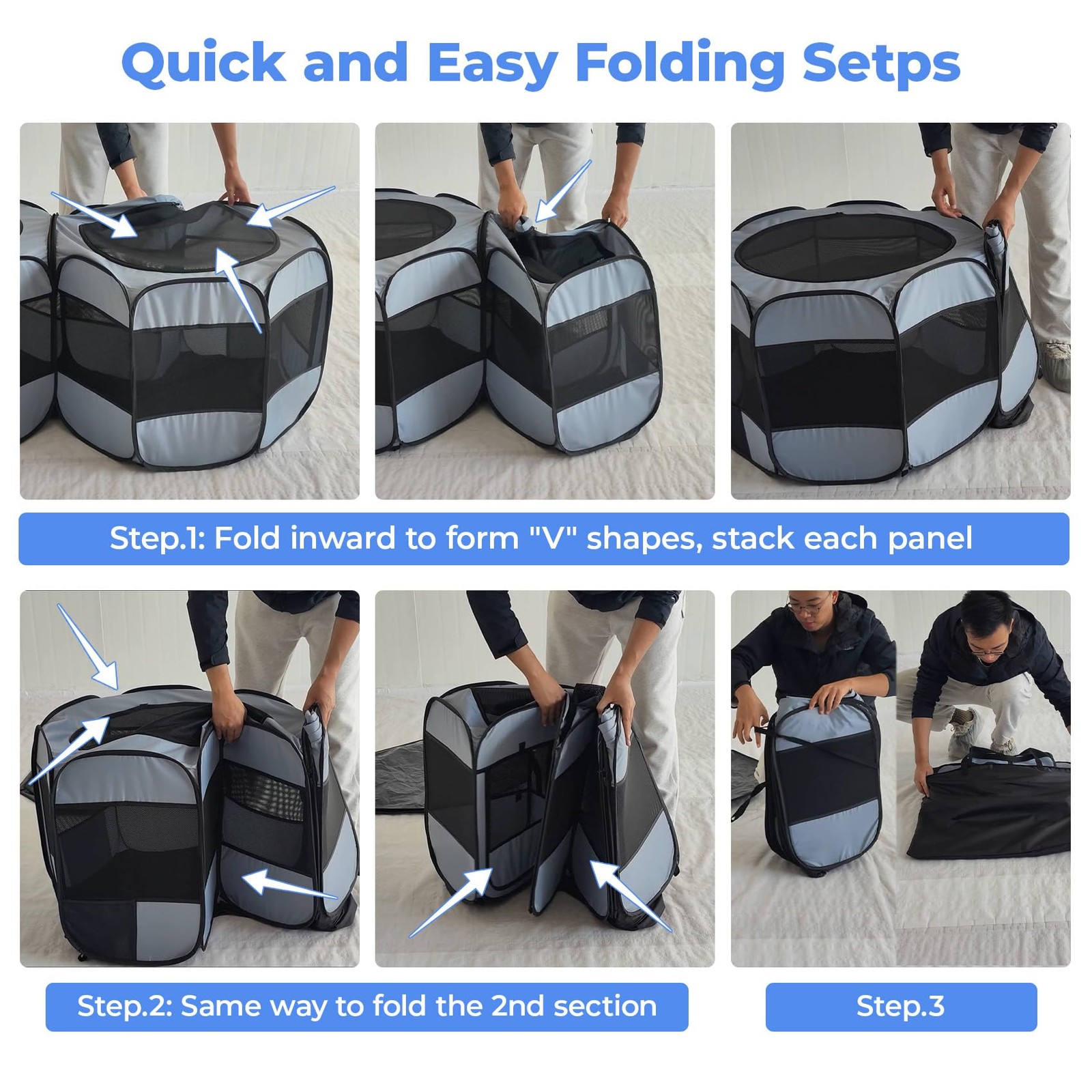 Quick and Easy Folding Setps

Step.1: Fold inward to form "V" shapes, stack each panel

Step.2: Same way to fold the 2nd section

Step.3