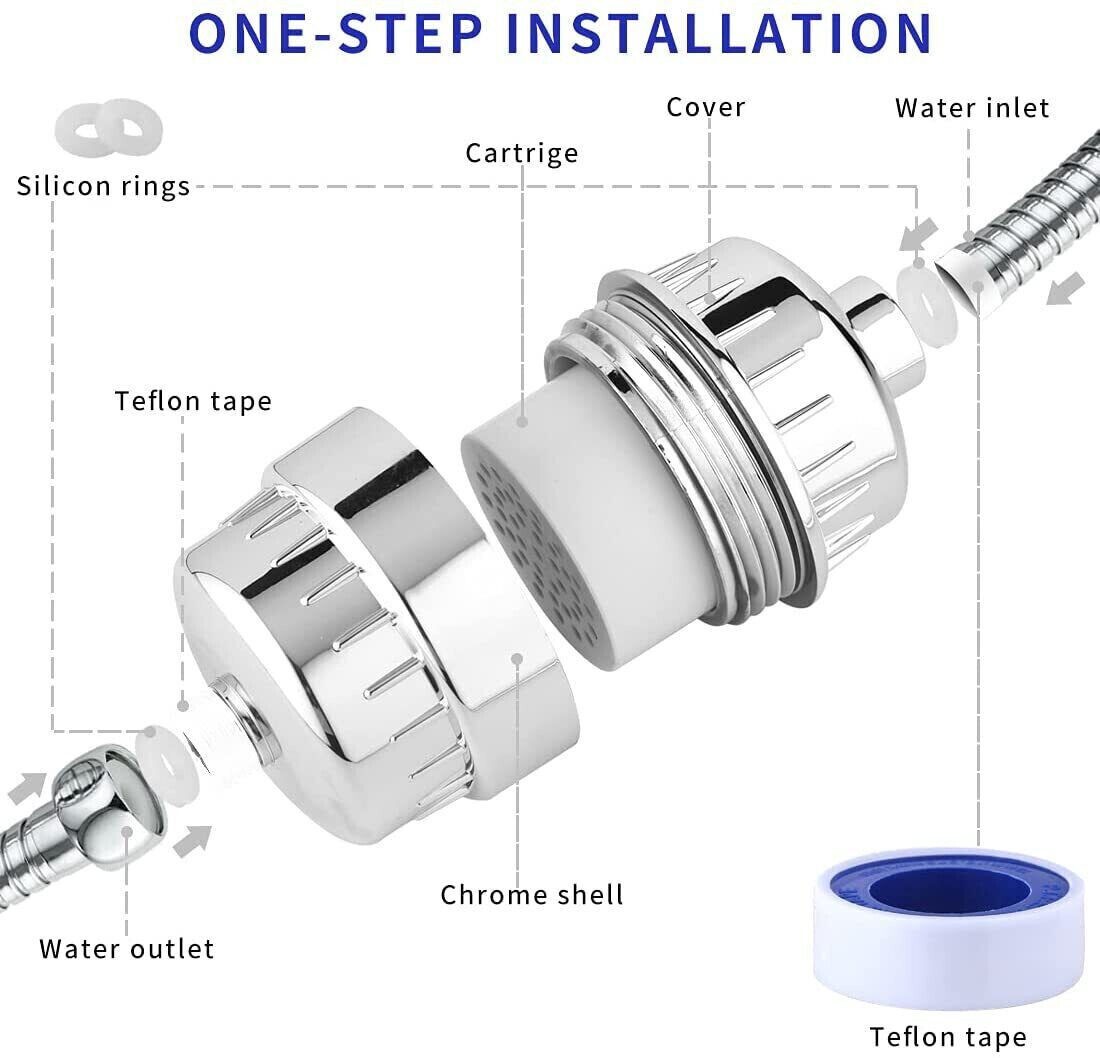 ONE-STEP INSTALLATION

Cover

Water inlet

Cartrige

Silicon rings

Teflon tape

Chrome shell

Water outlet

Teflon tape