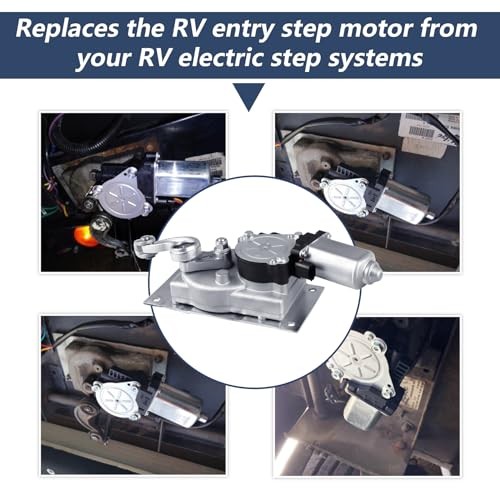 Replaces the RV entry step motor from your RV electric step systems