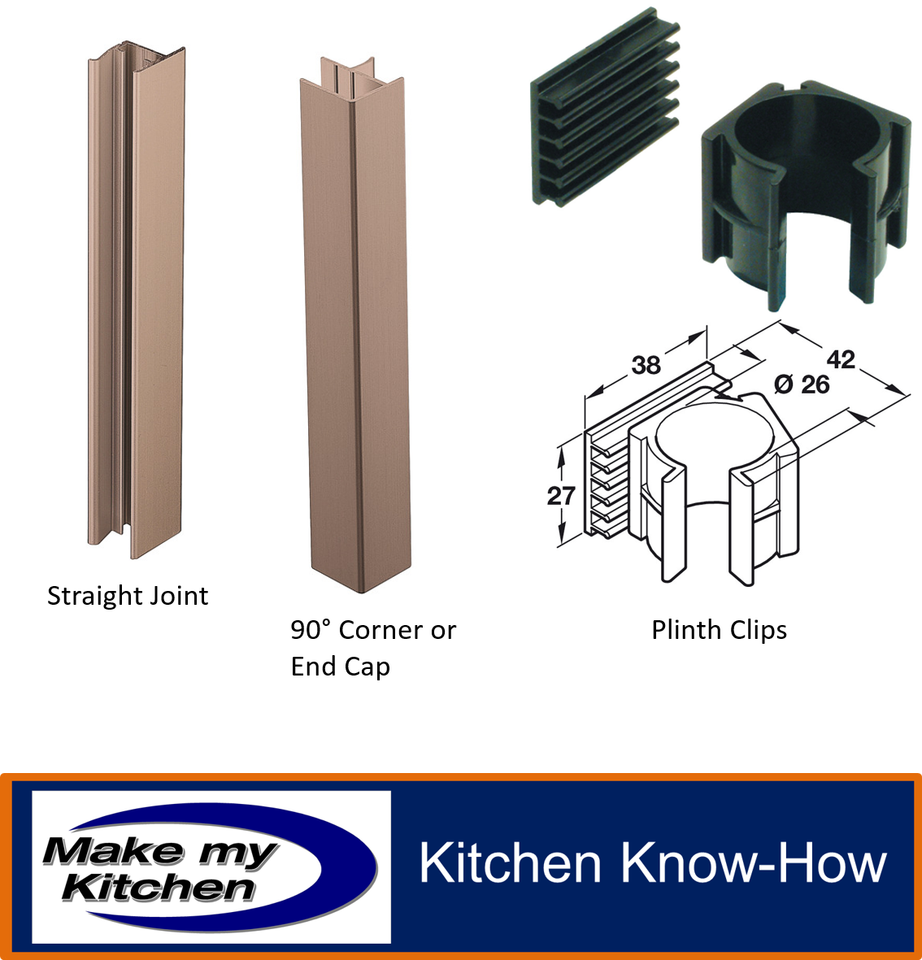 38

42

Ø 26

27

Straight Joint

90° Corner or End Cap

Plinth Clips

Make my Kitchen

Kitchen Know-How