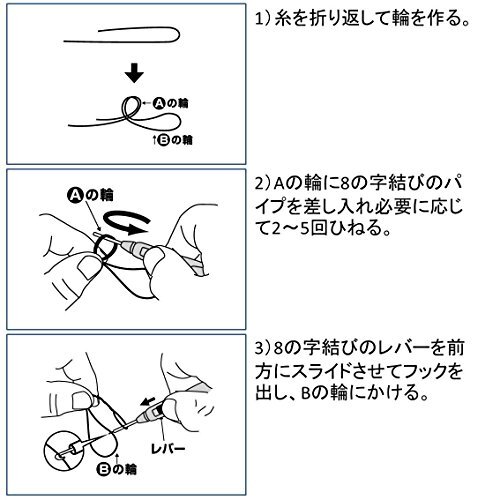 Ⓐの輪

Ⓑの輪

1）糸を折り返して輪を作る。

Ⓐの輪

2）Aの輪に8の字結びのパイプを差し入れ必要に応じて2〜5回ひねる。

レバー

Ⓑの輪

3）8の字結びのレバーを前方にスライドさせてフックを出し、Bの輪にかける。