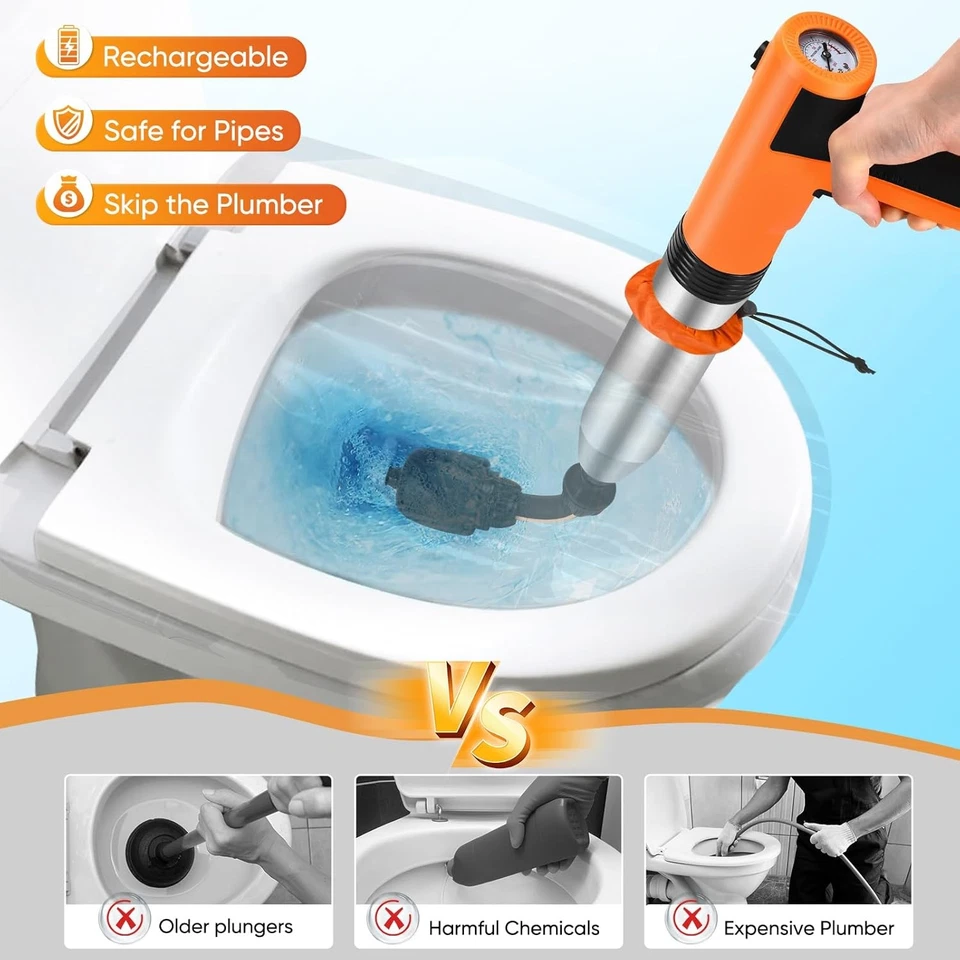 Rechargeable

Safe for Pipes

Skip the Plumber

VS

Older plungers

Harmful Chemicals

Expensive Plumber