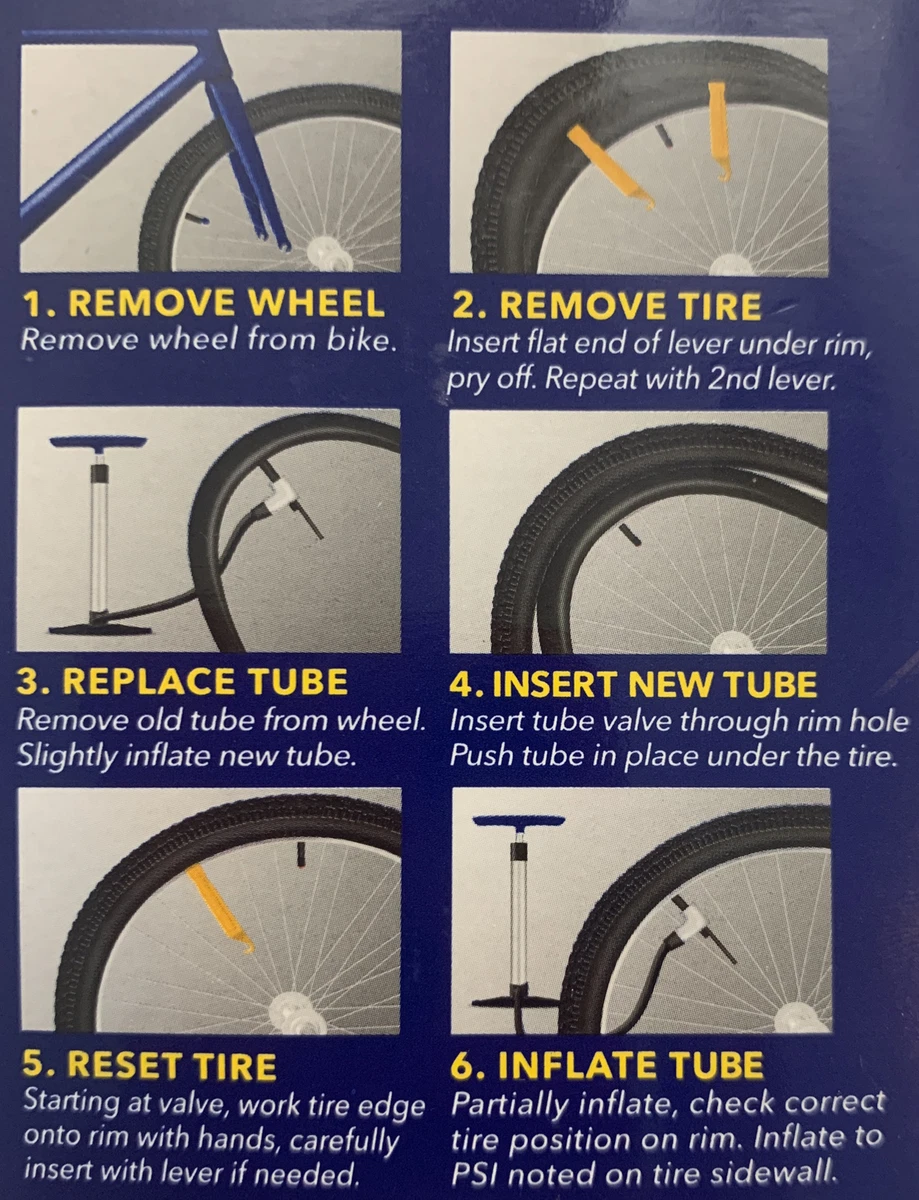 1. REMOVE WHEEL
Remove wheel from bike.

2. REMOVE TIRE
Insert flat end of lever under rim, pry off. Repeat with 2nd lever.

3. REPLACE TUBE
Remove old tube from wheel. Slightly inflate new tube.

4. INSERT NEW TUBE
Insert tube valve through rim hole Push tube in place under the tire.

5. RESET TIRE
Starting at valve, work tire edge onto rim with hands, carefully insert with lever if needed.

6. INFLATE TUBE
Partially inflate, check correct tire position on rim. Inflate to PSI noted on tire sidewall.