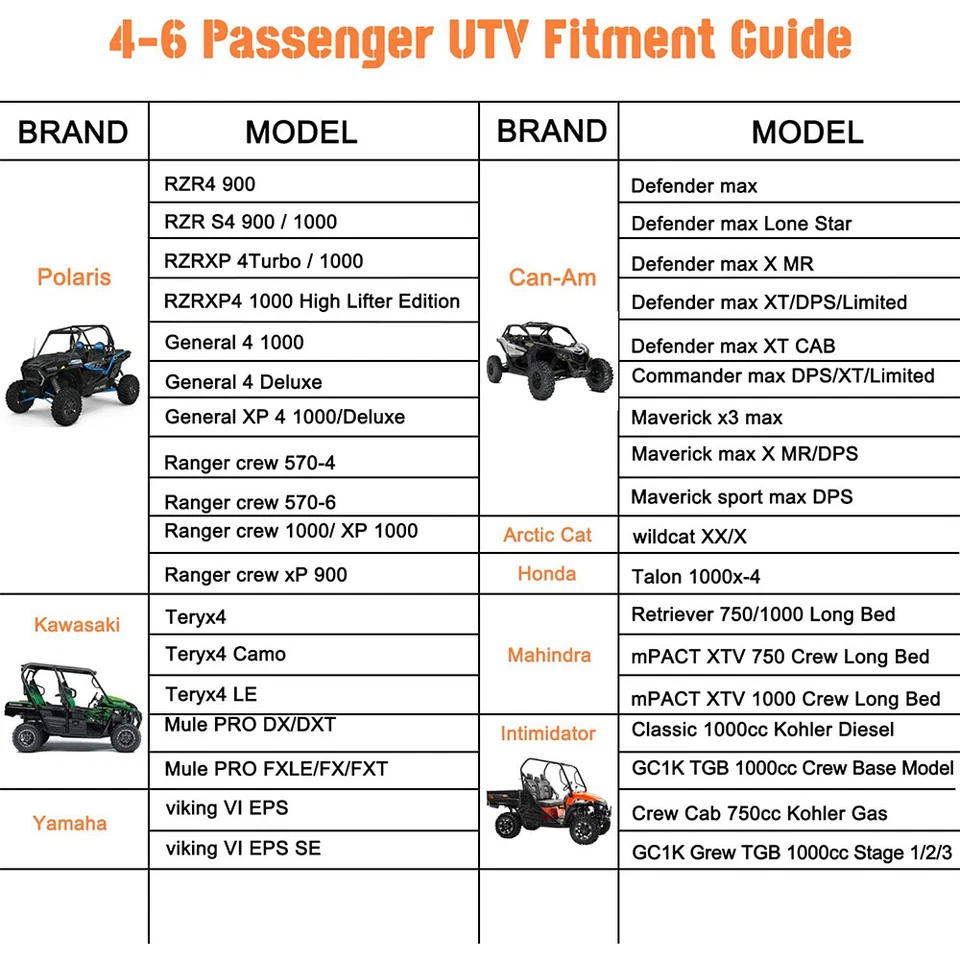 4-6 Passenger UTV Fitment Guide

| BRAND | MODEL |
|---|---|
| Polaris | RZR4 900 |
| | RZR S4 900 / 1000 |
| | RZRXP 4Turbo / 1000 |
| | RZRXP4 1000 High Lifter Edition |
| | General 4 1000 |
| | General 4 Deluxe |
| | General XP 4 1000/Deluxe |
| | Ranger crew 570-4 |
| | Ranger crew 570-6 |
| | Ranger crew 1000/ XP 1000 |
| | Ranger crew xP 900 |
| Kawasaki | Teryx4 |
| | Teryx4 Camo |
| | Teryx4 LE |
| | Mule PRO DX/DXT |
| | Mule PRO FXLE/FX/FXT |
| Yamaha | viking VI EPS |
| | viking VI EPS SE |

| BRAND | MODEL |
|---|---|
| Can-Am | Defender max |
| | Defender max Lone Star |
| | Defender max X MR |
| | Defender max XT/DPS/Limited |
| | Defender max XT CAB |
| | Commander max DPS/XT/Limited |
| | Maverick x3 max |
| | Maverick max X MR/DPS |
| | Maverick sport max DPS |
| Arctic Cat | wildcat XX/X |
| Honda | Talon 1000x-4 |
| Mahindra | Retriever 750/1000 Long Bed |
| | mPACT XTV 750 Crew Long Bed |
| | mPACT XTV 1000 Crew Long Bed |
| Intimidator | Classic 1000cc Kohler Diesel |
| | GC1K TGB 1000cc Crew Base Model |
| | Crew Cab 750cc Kohler Gas |
| | GC1K Grew TGB 1000cc Stage 1/2/3 |