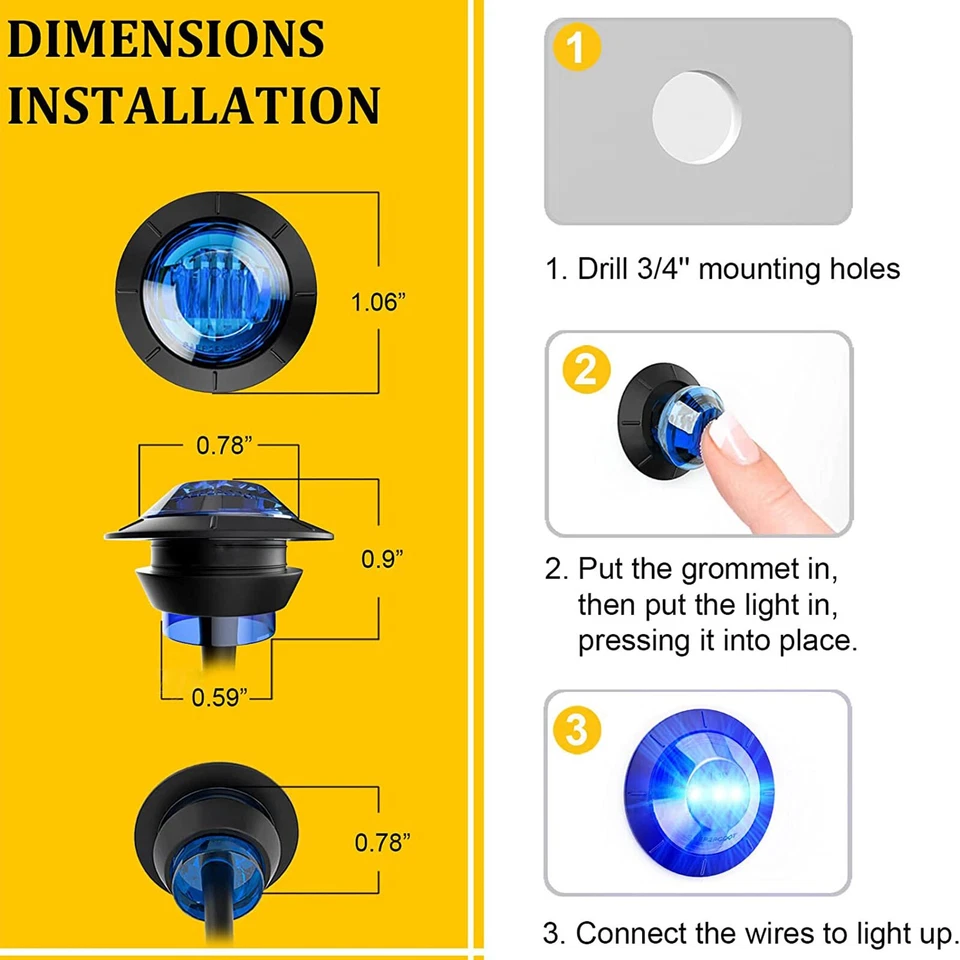 DIMENSIONS
INSTALLATION

1.06”

0.78”

0.9”

0.59”

0.78”

1

1. Drill 3/4" mounting holes

2

2. Put the grommet in, then put the light in, pressing it into place.

3

3. Connect the wires to light up.