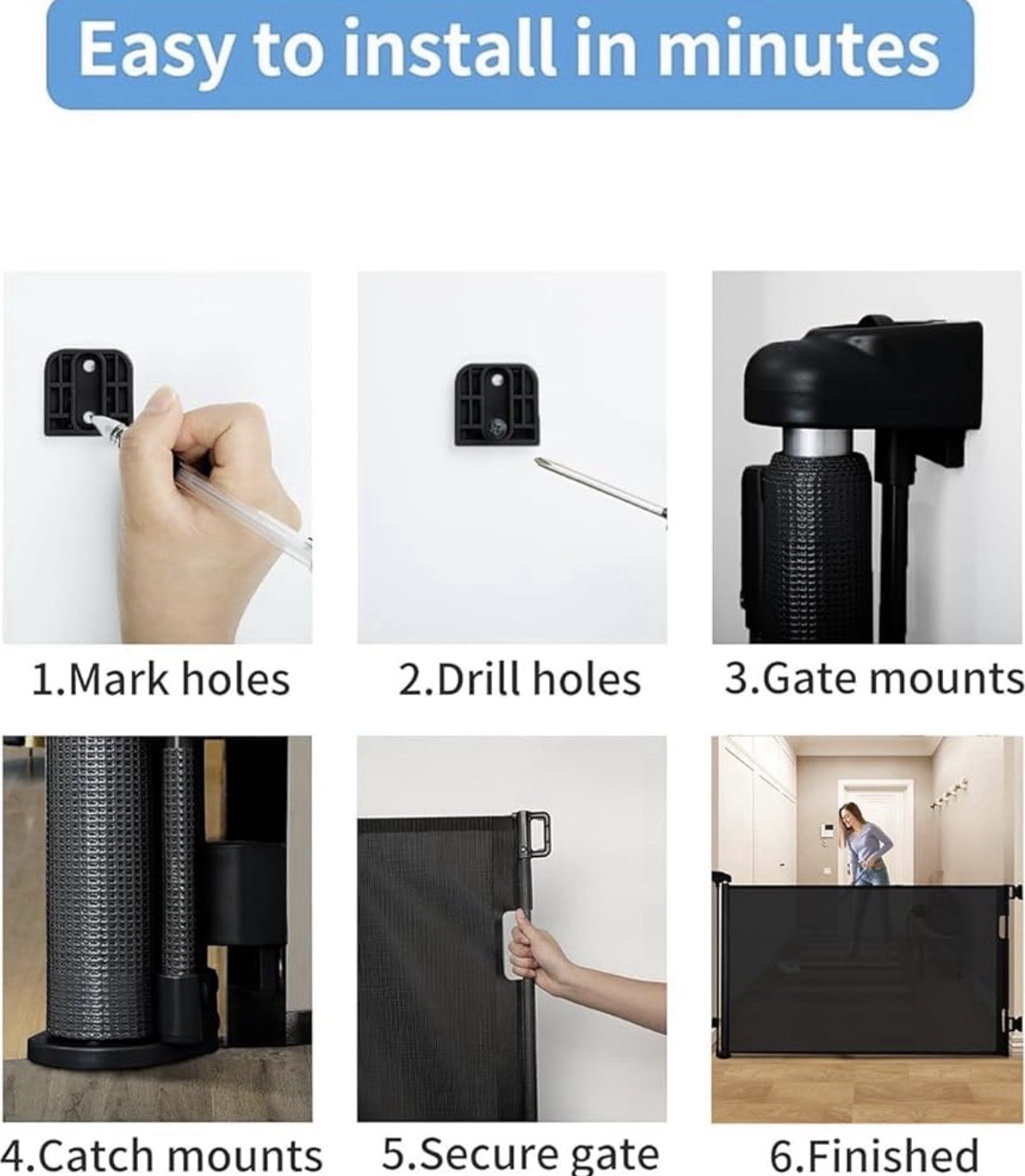 Easy to install in minutes

1.Mark holes

2.Drill holes

3.Gate mounts

4.Catch mounts

5.Secure gate

6.Finished