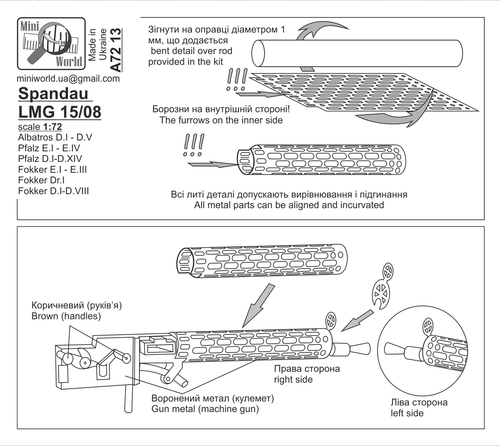 Mini World

Made in Ukraine

A72 13

miniworld.ua@gmail.com

Spandau
LMG 15/08

scale 1:72
Albatros D.I - D.V
Pfalz E.I - E.IV
Pfalz D.I-D.XIV
Fokker E.I - E.III
Fokker Dr.I
Fokker D.I-D.VIII

Зігнути на оправці діаметром 1 мм, що додається
bent detail over rod provided in the kit

Борозни на внутрішній стороні!
The furrows on the inner side

Всі литі деталі допускають вирівнювання і підгинання
All metal parts can be aligned and incurvated

Коричневий (руків'я)
Brown (handles)

Права сторона
right side

Воронений метал (кулемет)
Gun metal (machine gun)

Ліва сторона
left side