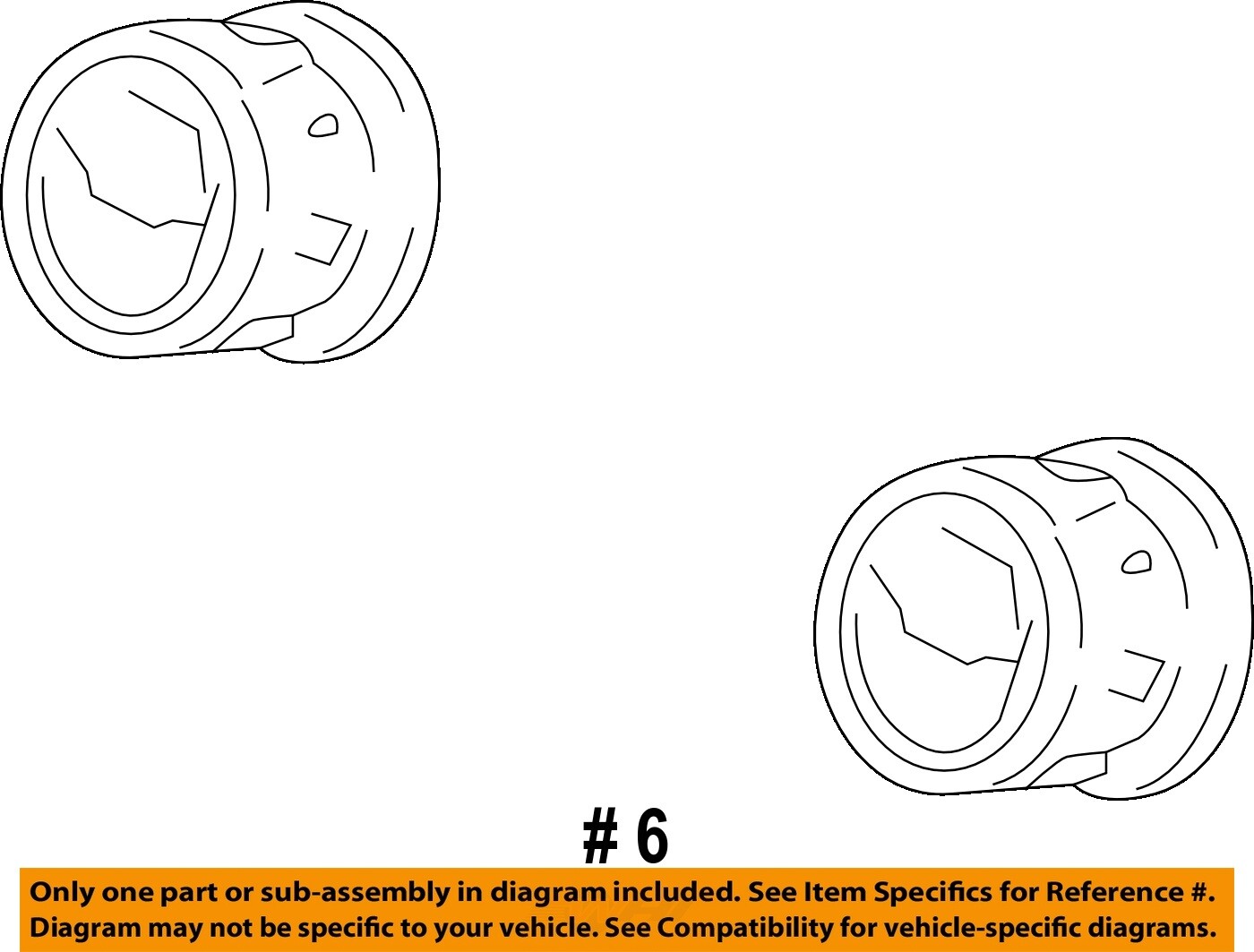 # 6

Only one part or sub-assembly in diagram included. See Item Specifics for Reference #.
Diagram may not be specific to your vehicle. See Compatibility for vehicle-specific diagrams.