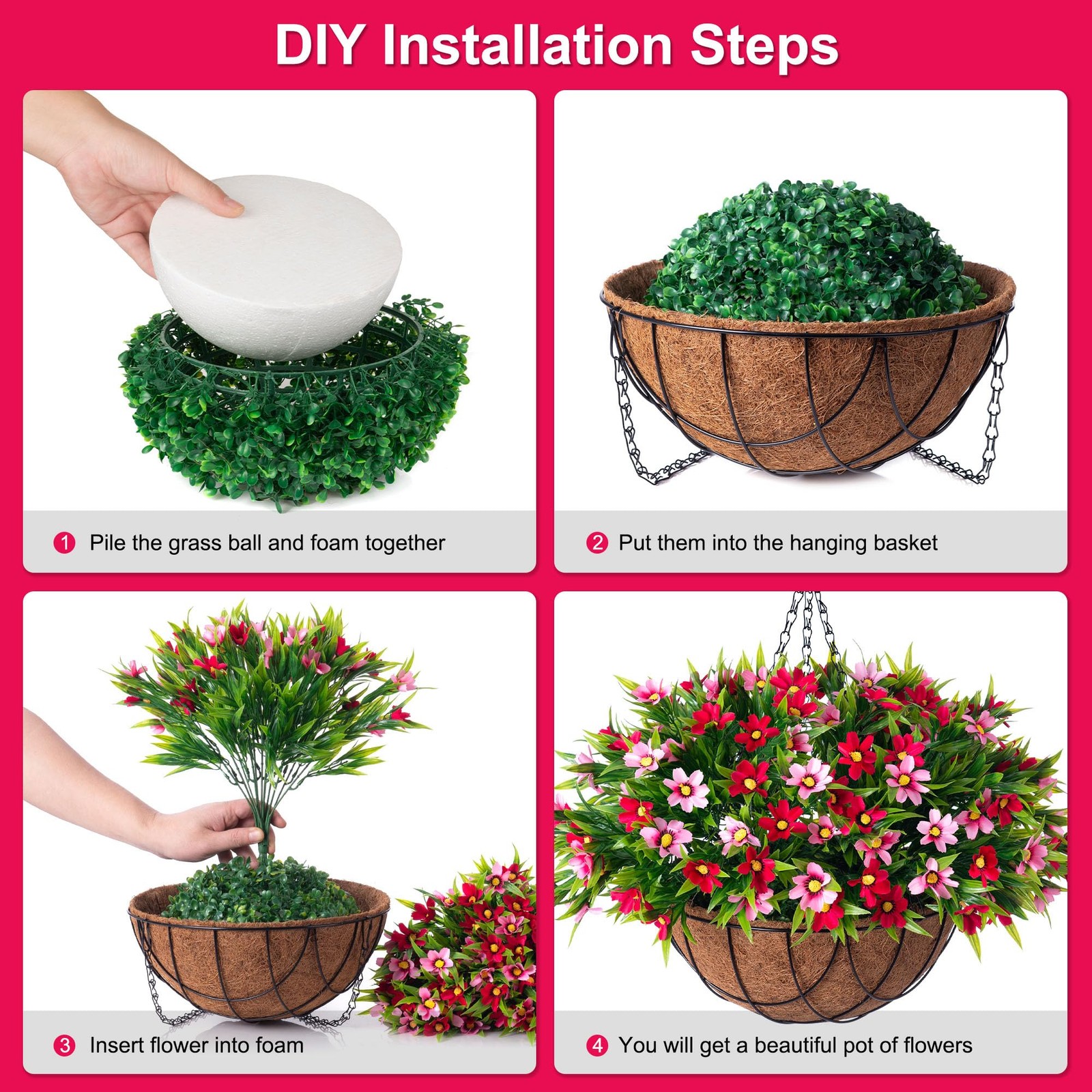 DIY Installation Steps

1 Pile the grass ball and foam together

2 Put them into the hanging basket

3 Insert flower into foam

4 You will get a beautiful pot of flowers