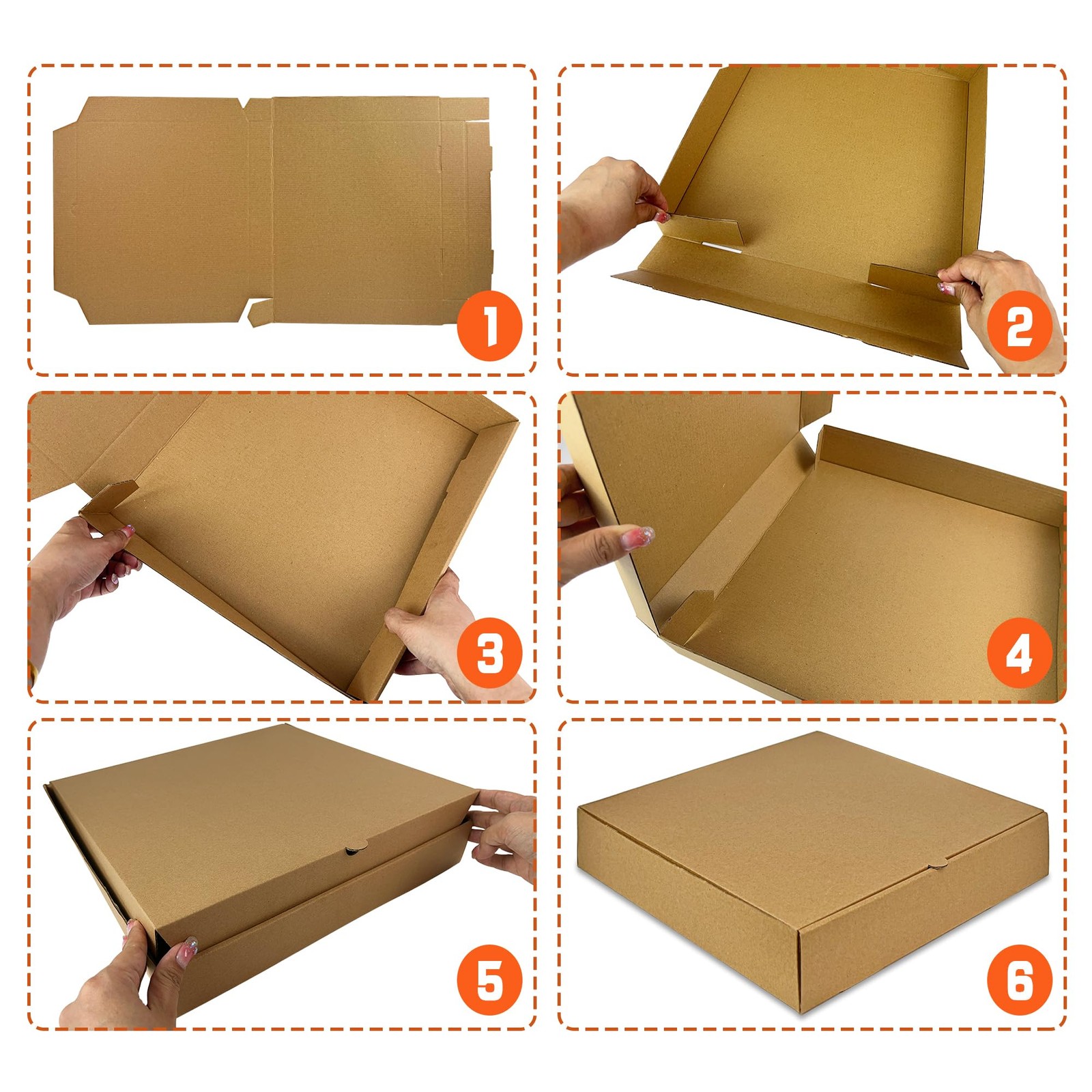 1

2

3

4

5

6