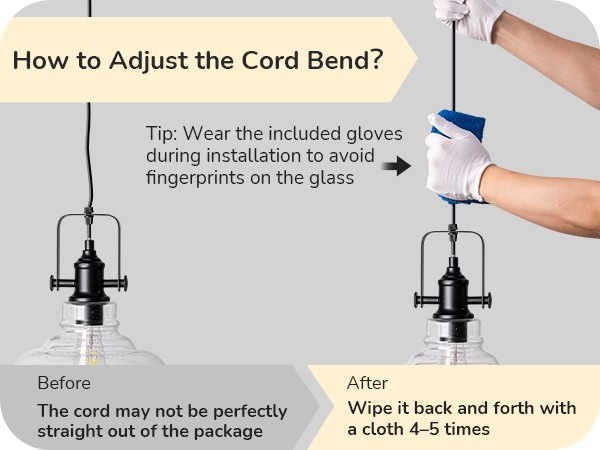 How to Adjust the Cord Bend?

Tip: Wear the included gloves during installation to avoid fingerprints on the glass

Before

The cord may not be perfectly straight out of the package

After

Wipe it back and forth with a cloth 4–5 times