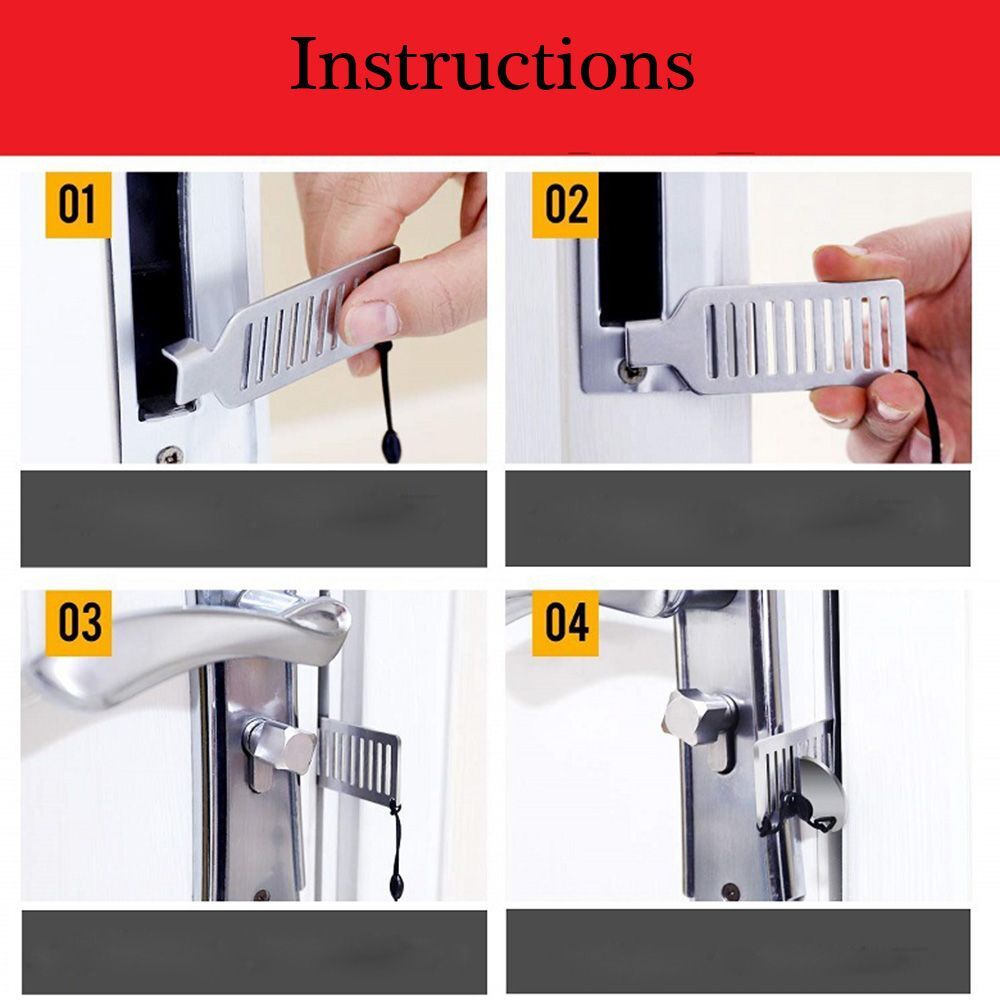 Instructions

01

02

03

04