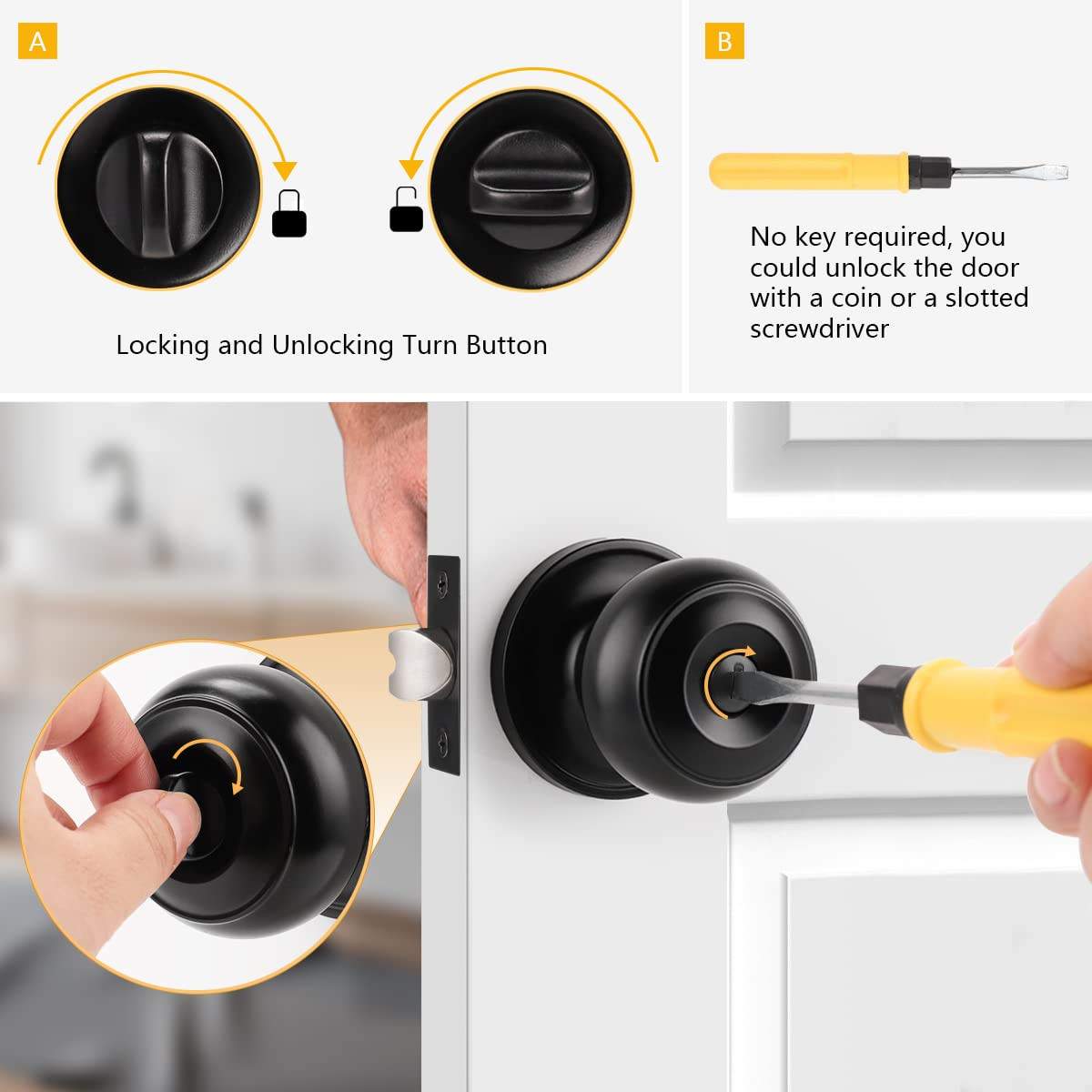 A

Locking and Unlocking Turn Button

B

No key required, you could unlock the door with a coin or a slotted screwdriver