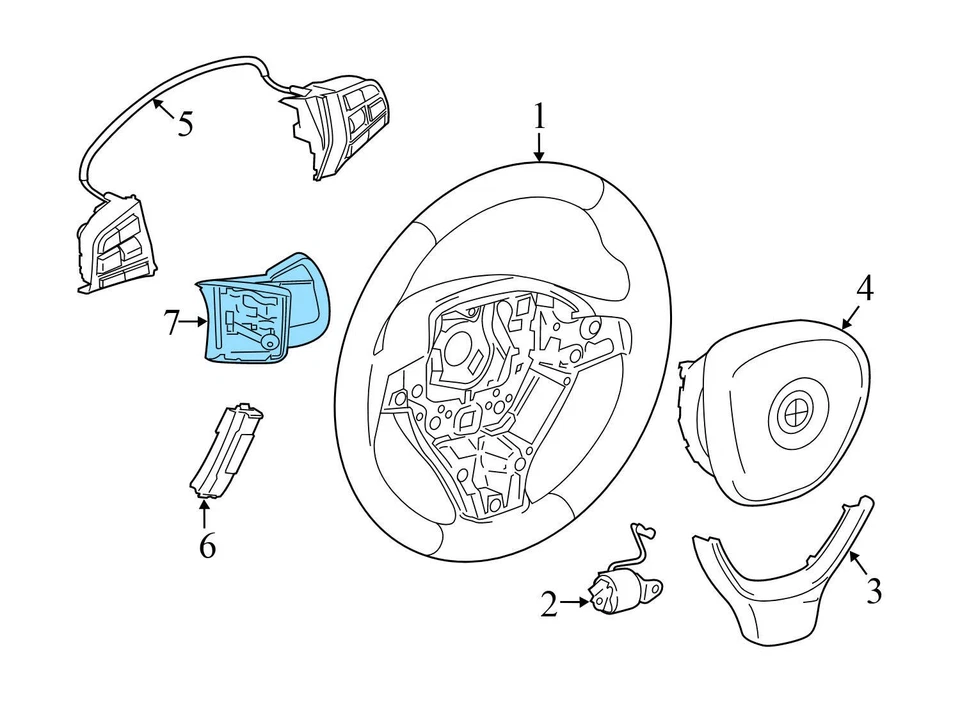 5
1
7
4
6
2
3