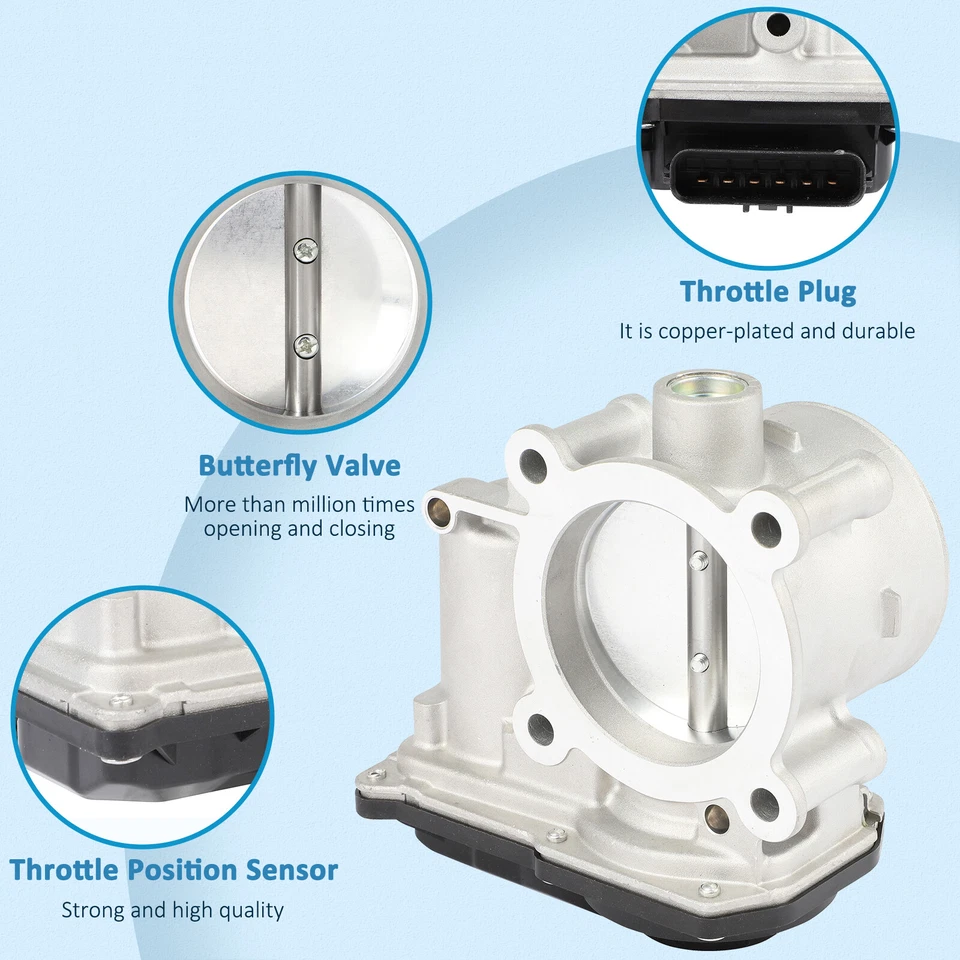 Throttle Plug
It is copper-plated and durable

Butterfly Valve
More than million times opening and closing

Throttle Position Sensor
Strong and high quality