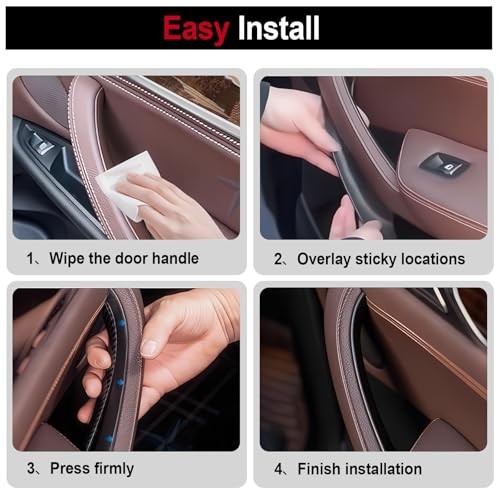 Easy Install

1、Wipe the door handle

2、Overlay sticky locations

3、Press firmly

4、Finish installation